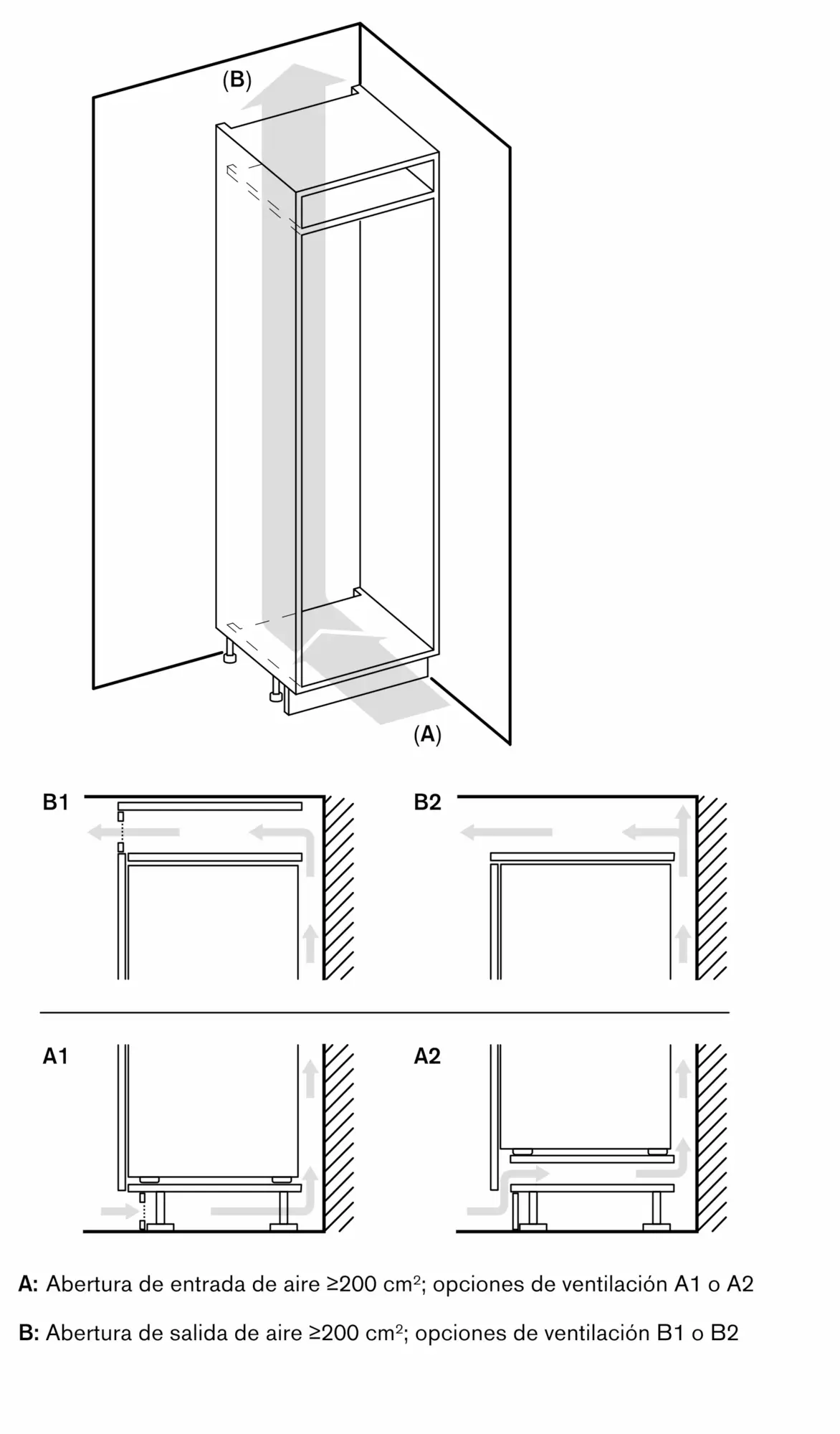 (B)

(A)

B1

B2

A1

A2

A: Abertura de entrada de aire ≥200 $cm^2$; opciones de ventilación A1 o A2

B: Abertura de salida de aire ≥200 $cm^2$; opciones de ventilación B1 o B2