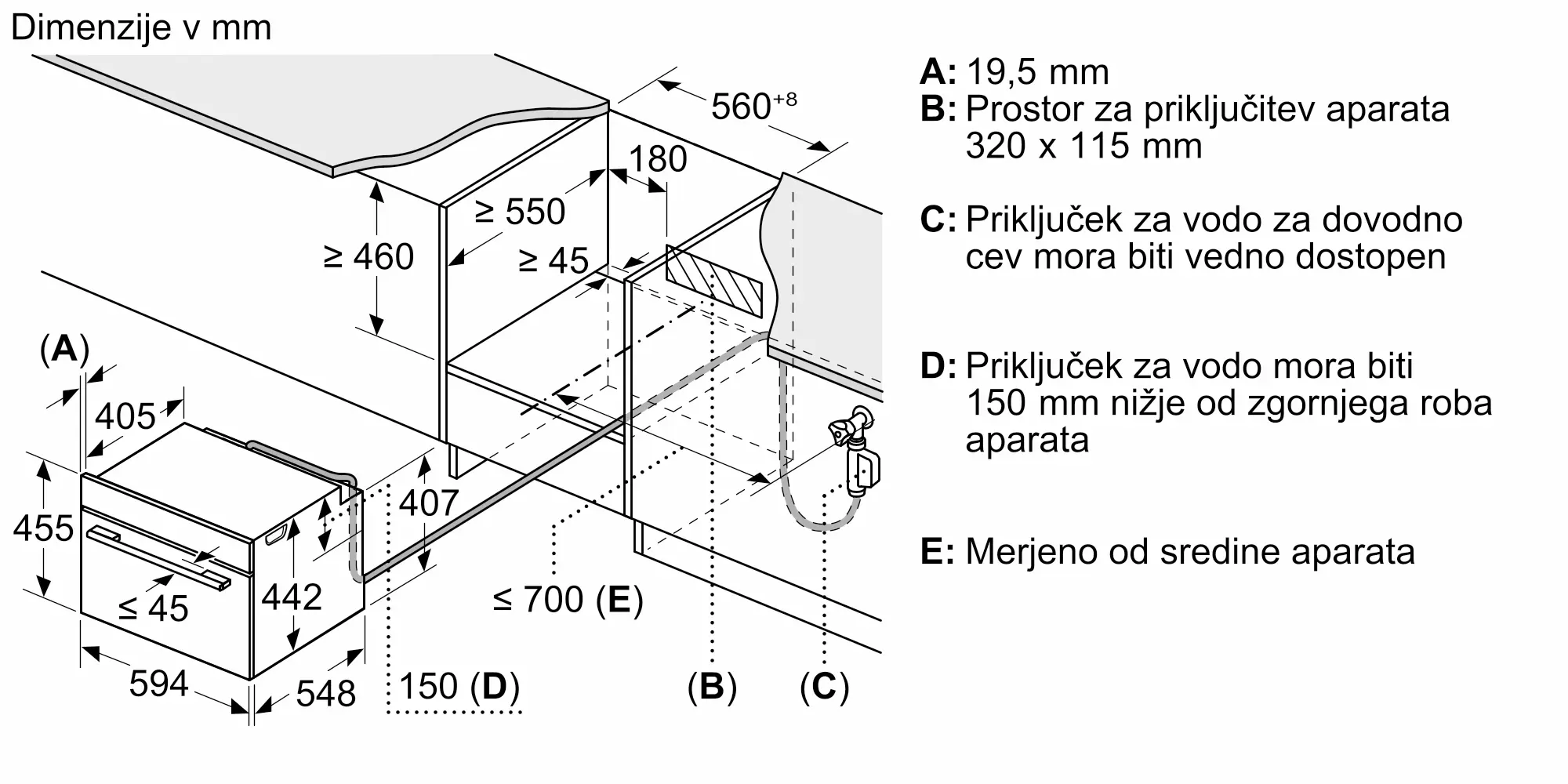 Dimenzije v mm

$560^{+8}$
180
≥ 550
≥ 460
≥ 45
(A)
405
455
407
442
≤ 45
≤ 700 (E)
594
548
150 (D)
(B)
(C)

A: 19,5 mm
B: Prostor za priključitev aparata 320 x 115 mm

C: Priključek za vodo za dovodno cev mora biti vedno dostopen

D: Priključek za vodo mora biti 150 mm nižje od zgornjega roba aparata

E: Merjeno od sredine aparata