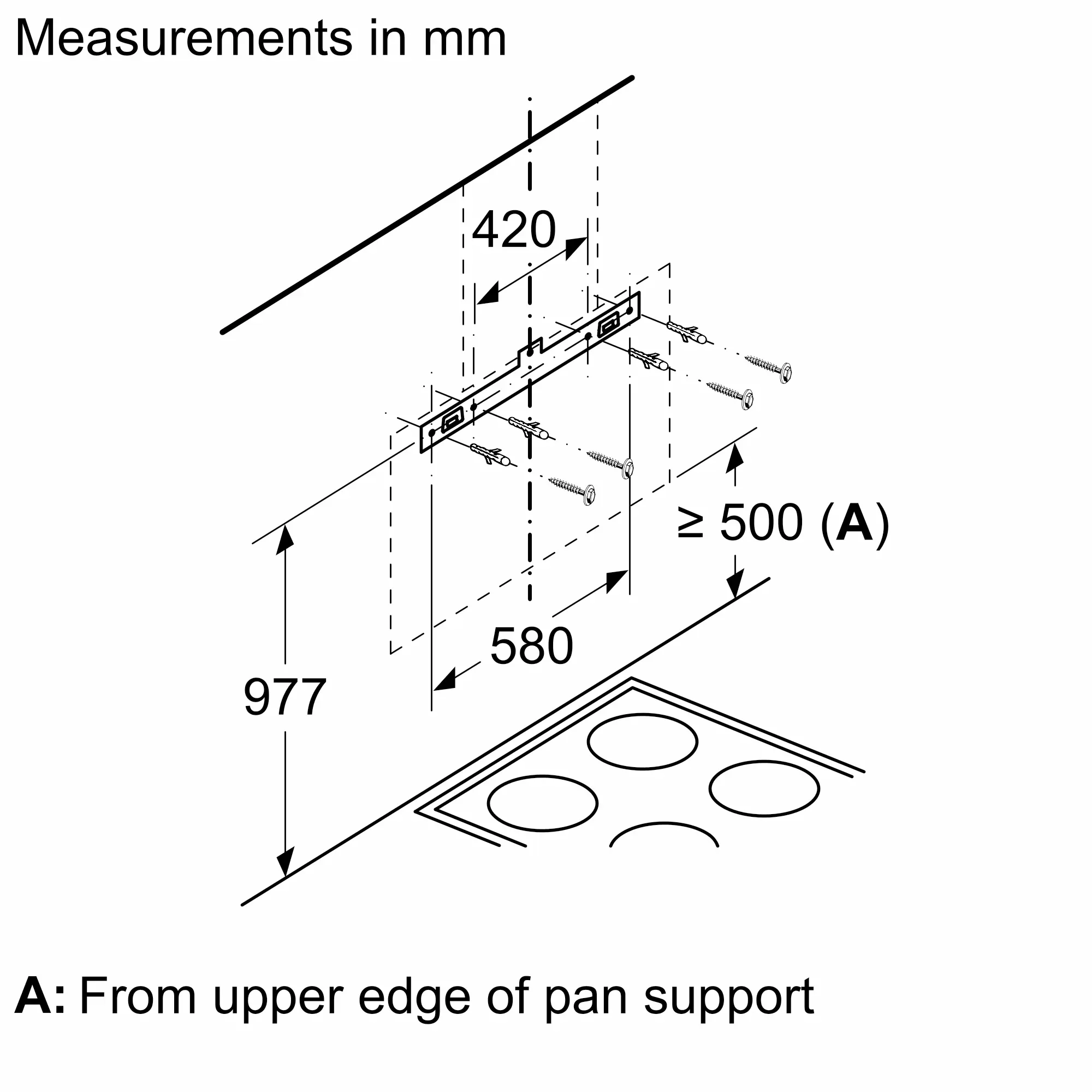 Measurements in mm

420

≥ 500 (A)

580

977

A: From upper edge of pan support