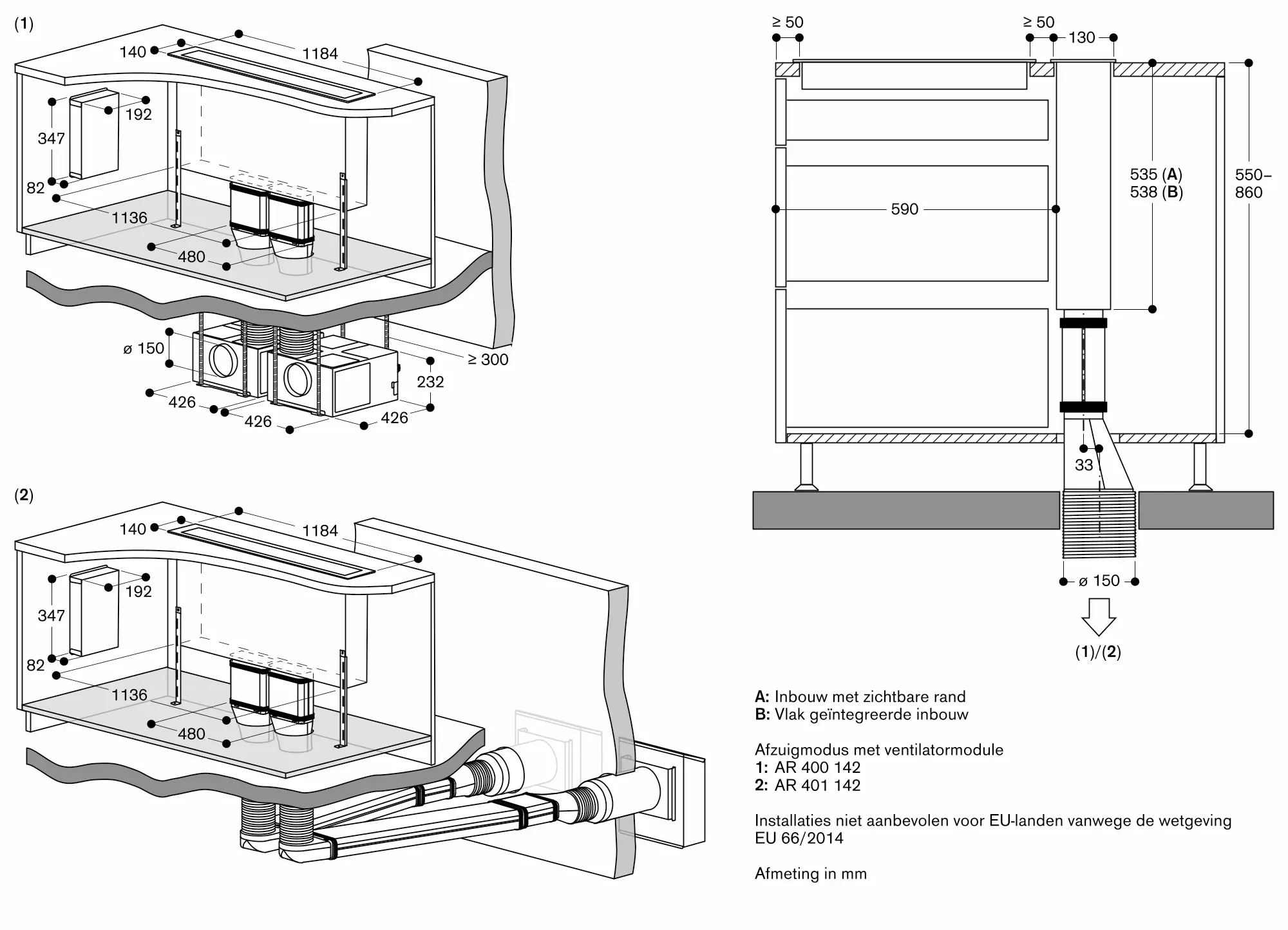 (1)

140
1184
192
347
82
1136
480
ø 150
≥ 300
232
426
426
426

(2)

140
1184
192
347
82
1136
480

≥ 50
≥ 50
130
535 (A)
538 (B)
550–860
590
33
ø 150
(1)/(2)

A: Inbouw met zichtbare rand
B: Vlak geïntegreerde inbouw

Afzuigmodus met ventilatormodule
1: AR 400 142
2: AR 401 142

Installaties niet aanbevolen voor EU-landen vanwege de wetgeving EU 66/2014

Afmeting in mm