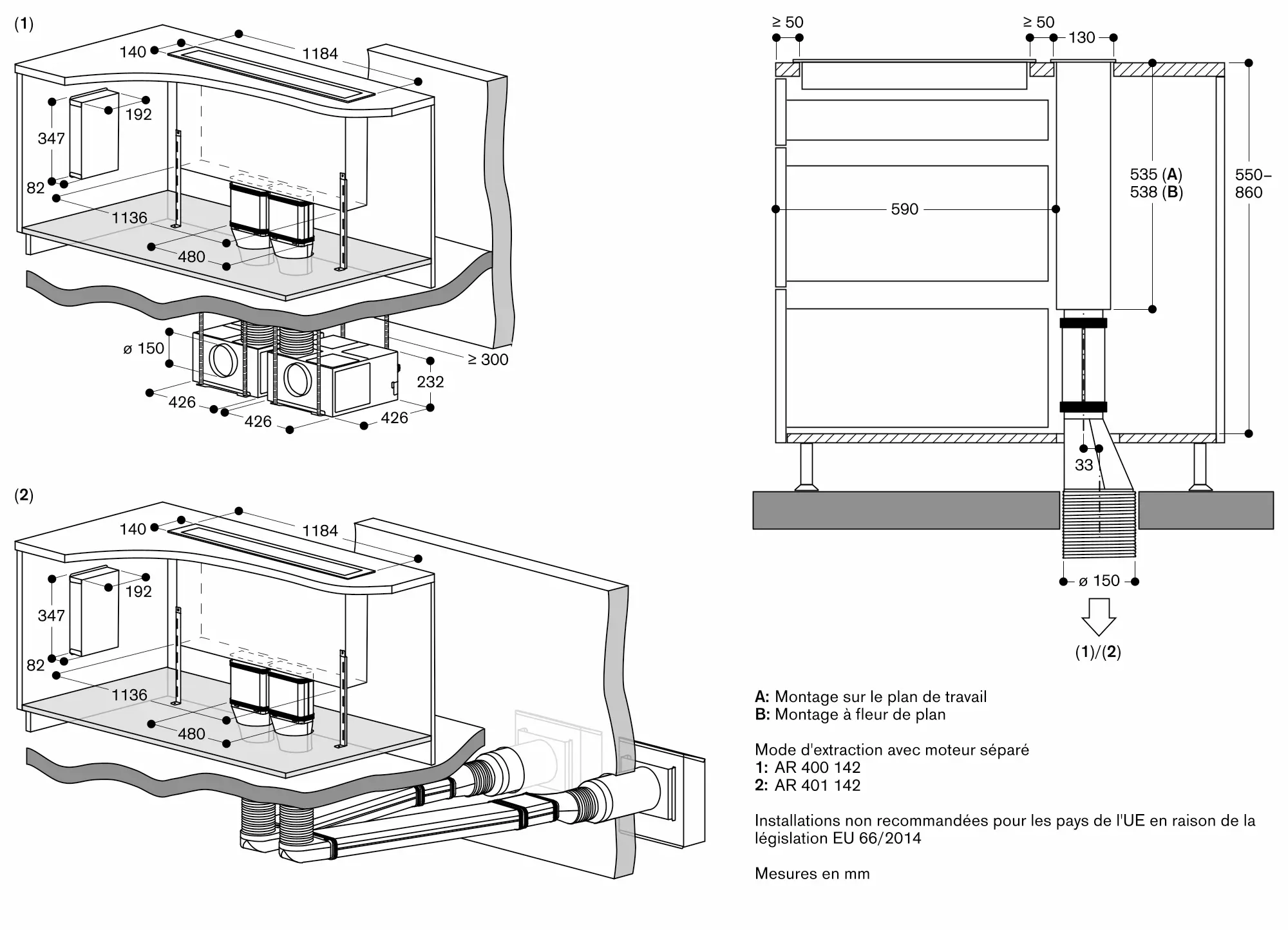 (1)

140
1184
192
347
82
1136
480
ø 150
≥ 300
232
426
426
426

(2)

140
1184
192
347
82
1136
480

≥ 50
≥ 50
130
535 (A)
538 (B)
550–860
590
33
ø 150
(1)/(2)

A: Montage sur le plan de travail
B: Montage à fleur de plan

Mode d'extraction avec moteur séparé
1: AR 400 142
2: AR 401 142

Installations non recommandées pour les pays de l'UE en raison de la législation EU 66/2014

Mesures en mm