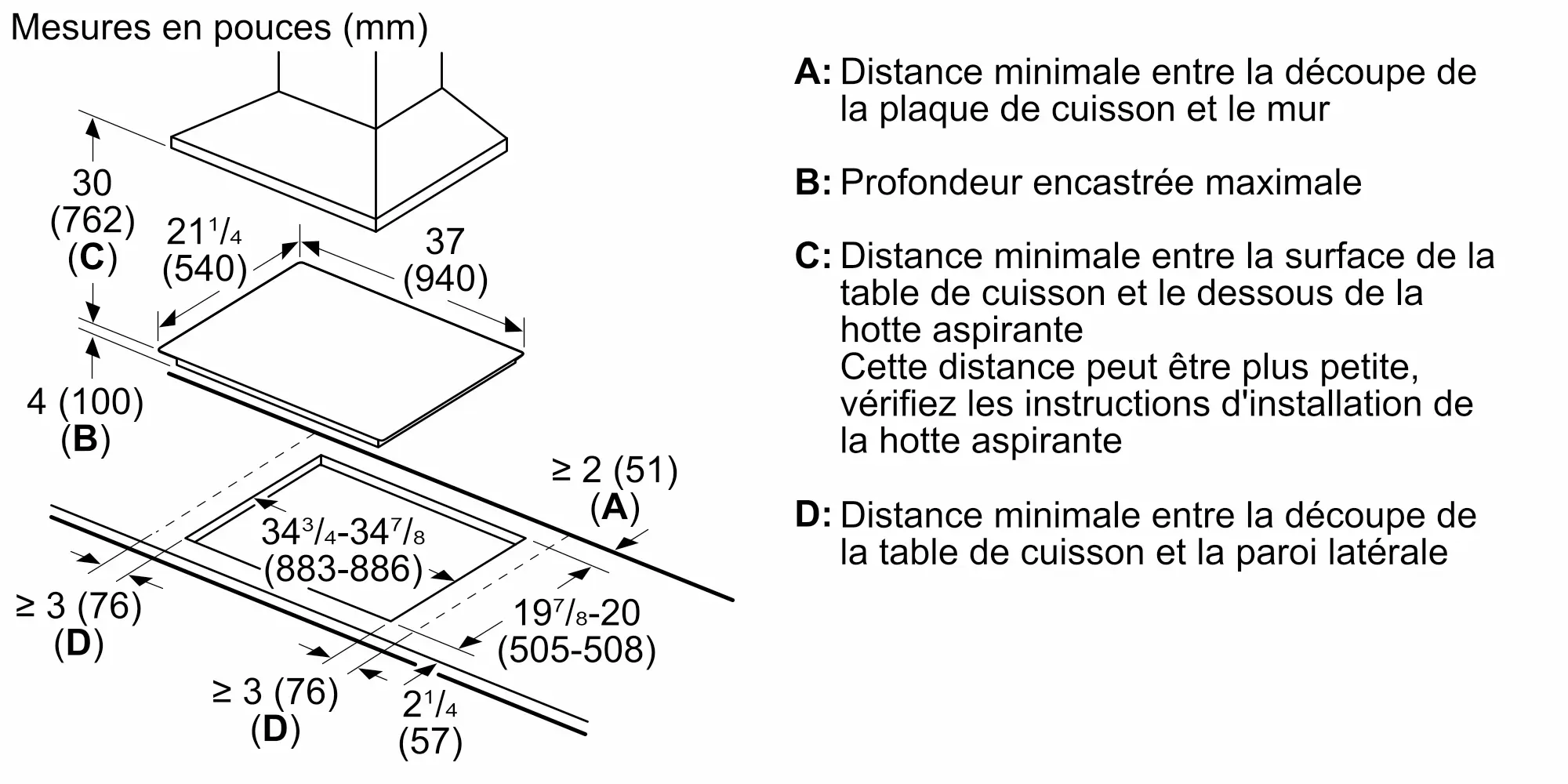 Mesures en pouces (mm)

30
(762)
(C)

$21^1/_4$
(540)

37
(940)

4 (100)
(B)

≥ 2 (51)
(A)

$34^3/_4$-$34^7/_8$
(883-886)

≥ 3 (76)
(D)

$19^7/_8$-20
(505-508)

≥ 3 (76)
(D)

$2^1/_4$
(57)

A: Distance minimale entre la découpe de la plaque de cuisson et le mur

B: Profondeur encastrée maximale

C: Distance minimale entre la surface de la table de cuisson et le dessous de la hotte aspirante
Cette distance peut être plus petite, vérifiez les instructions d'installation de la hotte aspirante

D: Distance minimale entre la découpe de la table de cuisson et la paroi latérale