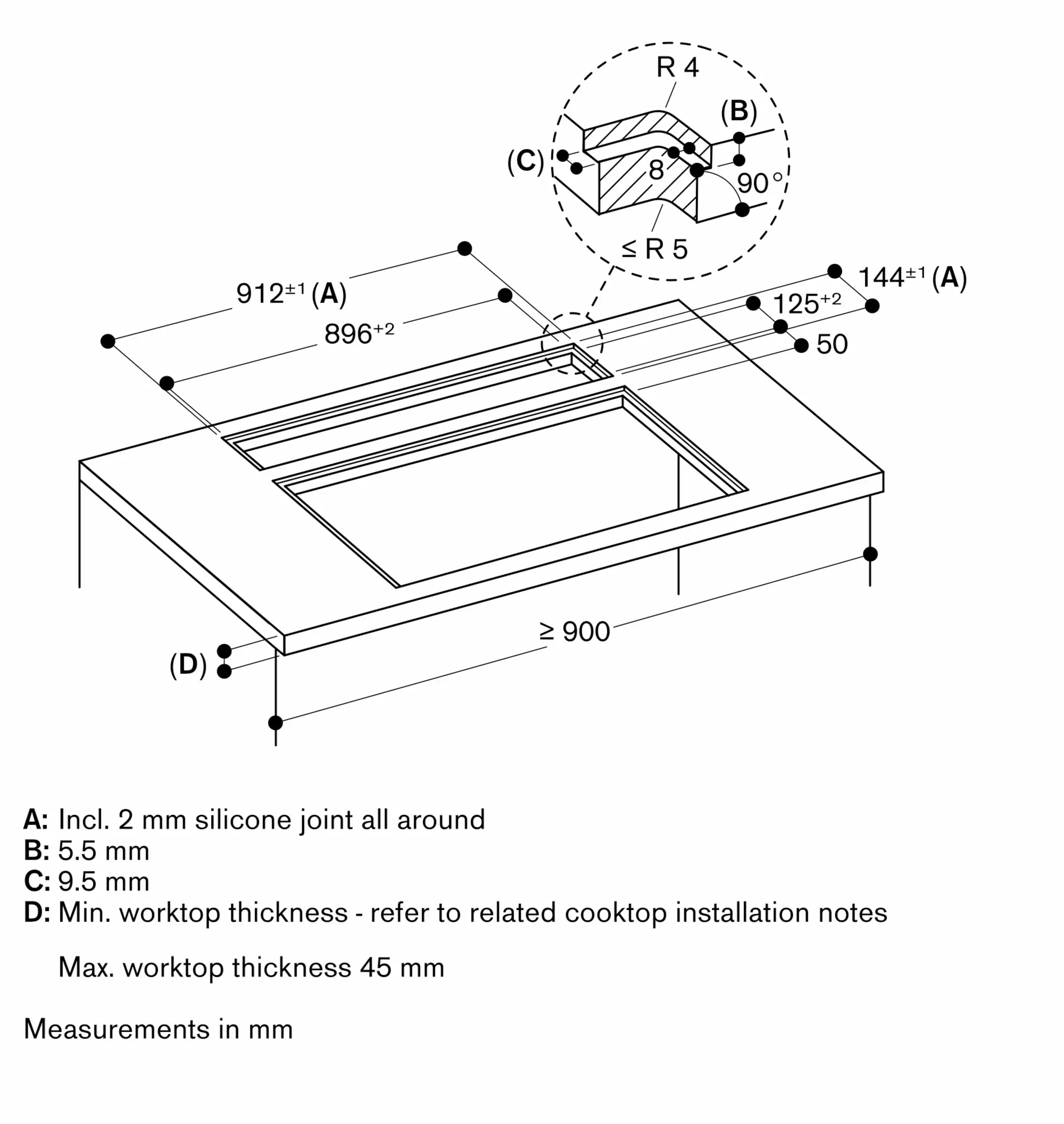 R 4

(B)

(C)

8

90°

≤ R 5

$912^{\pm1}$ (A)

$896^{+2}$

$144^{\pm1}$ (A)

$125^{+2}$

50

≥ 900

(D)

A: Incl. 2 mm silicone joint all around
B: 5.5 mm
C: 9.5 mm
D: Min. worktop thickness - refer to related cooktop installation notes

Max. worktop thickness 45 mm

Measurements in mm