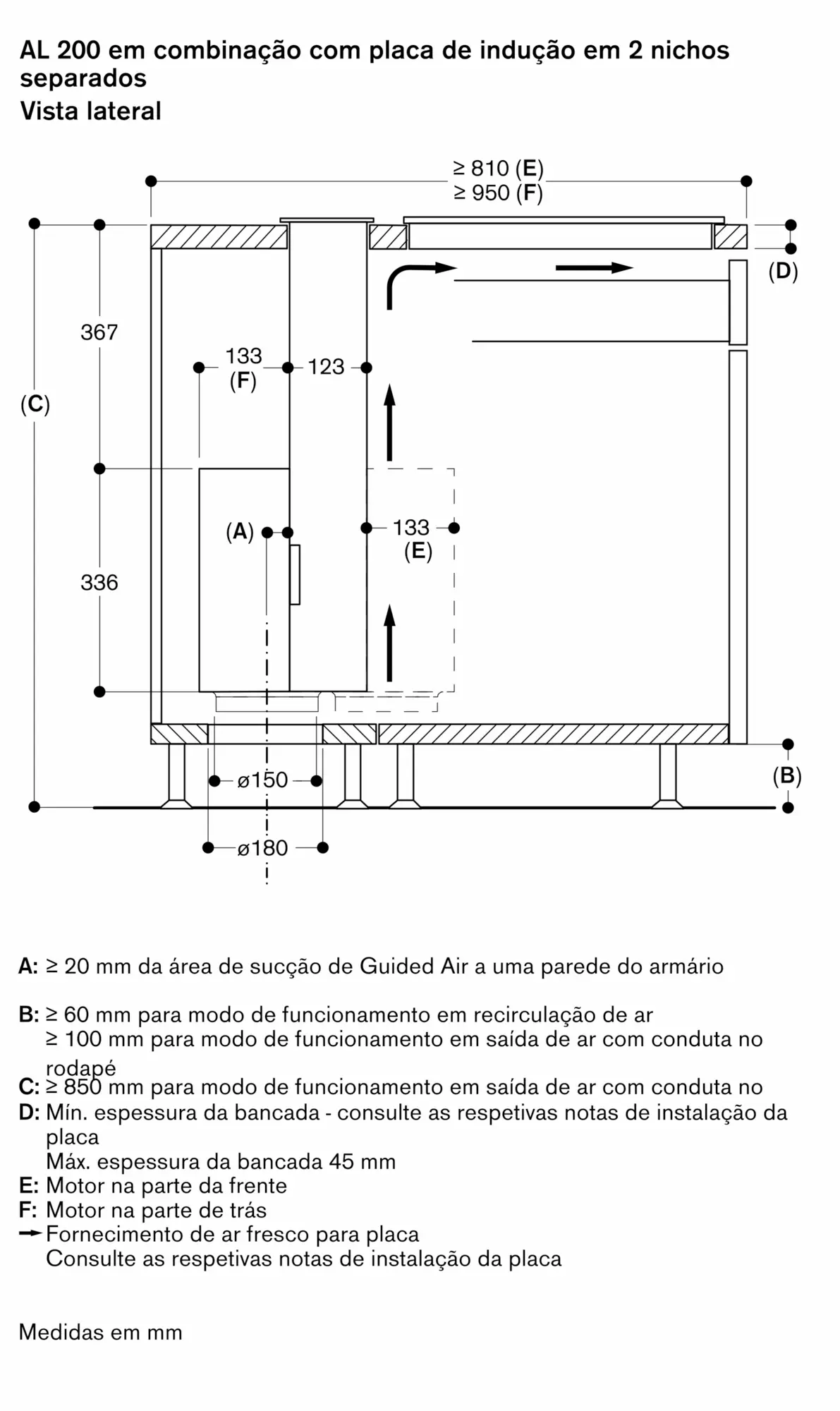 AL 200 em combinação com placa de indução em 2 nichos separados
Vista lateral

≥ 810 (E)
≥ 950 (F)

(D)

367

133
(F)

123

(C)

(A)

133
(E)

336

ø150

(B)

ø180

A: ≥ 20 mm da área de sucção de Guided Air a uma parede do armário

B: ≥ 60 mm para modo de funcionamento em recirculação de ar
≥ 100 mm para modo de funcionamento em saída de ar com conduta no rodapé
C: ≥ 850 mm para modo de funcionamento em saída de ar com conduta no
D: Mín. espessura da bancada - consulte as respetivas notas de instalação da placa
Máx. espessura da bancada 45 mm
E: Motor na parte da frente
F: Motor na parte de trás
→ Fornecimento de ar fresco para placa
Consulte as respetivas notas de instalação da placa

Medidas em mm