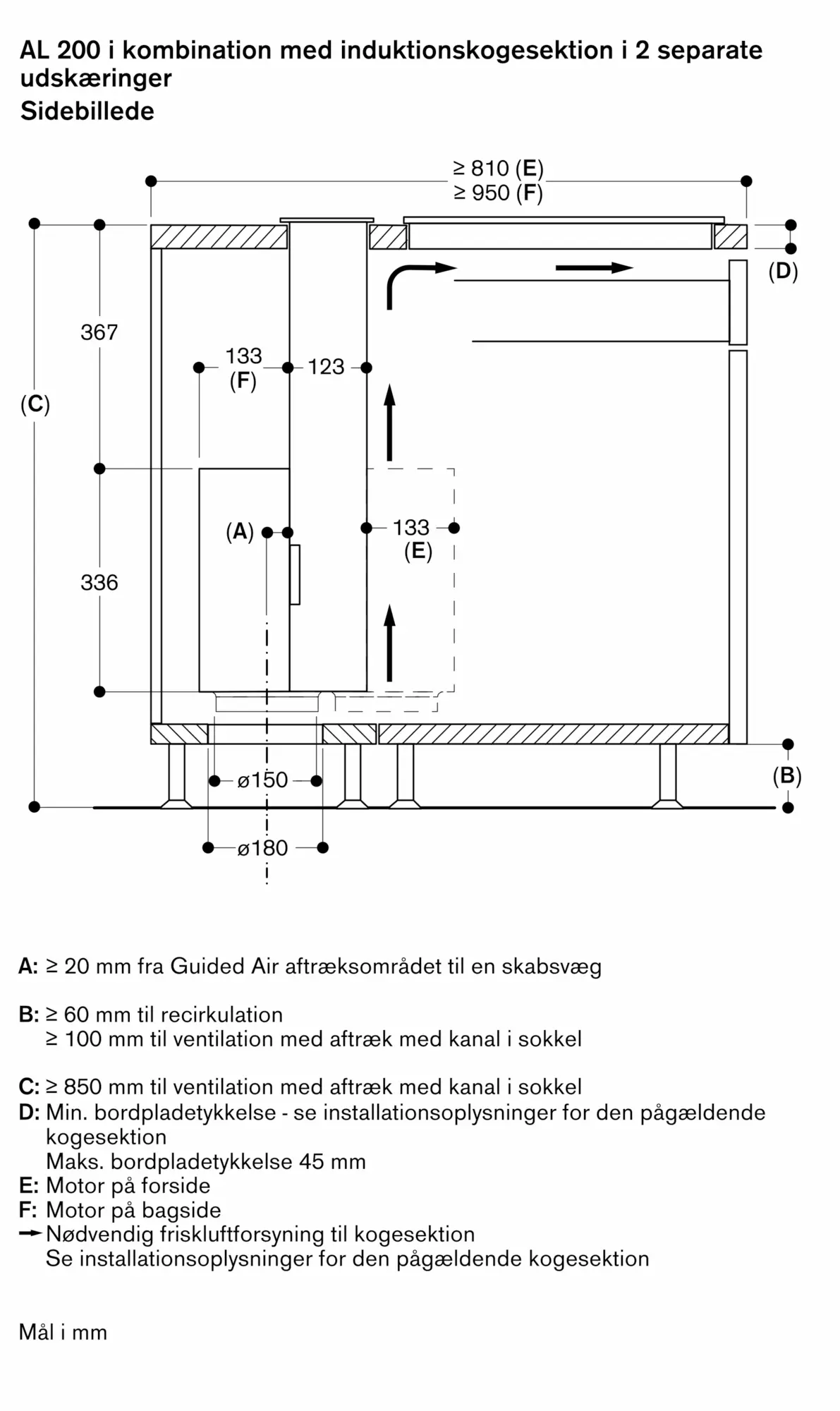 AL 200 i kombination med induktionskogesektion i 2 separate udskæringer
Sidebillede

≥ 810 (E)
≥ 950 (F)

(D)

367

133
(F)

123

(C)

(A)

133
(E)

336

ø150

(B)

ø180

A: ≥ 20 mm fra Guided Air aftræksområdet til en skabsvæg

B: ≥ 60 mm til recirkulation
≥ 100 mm til ventilation med aftræk med kanal i sokkel

C: ≥ 850 mm til ventilation med aftræk med kanal i sokkel
D: Min. bordpladetykkelse - se installationsoplysninger for den pågældende kogesektion
Maks. bordpladetykkelse 45 mm
E: Motor på forside
F: Motor på bagside
→ Nødvendig friskluftforsyning til kogesektion
Se installationsoplysninger for den pågældende kogesektion

Mål i mm