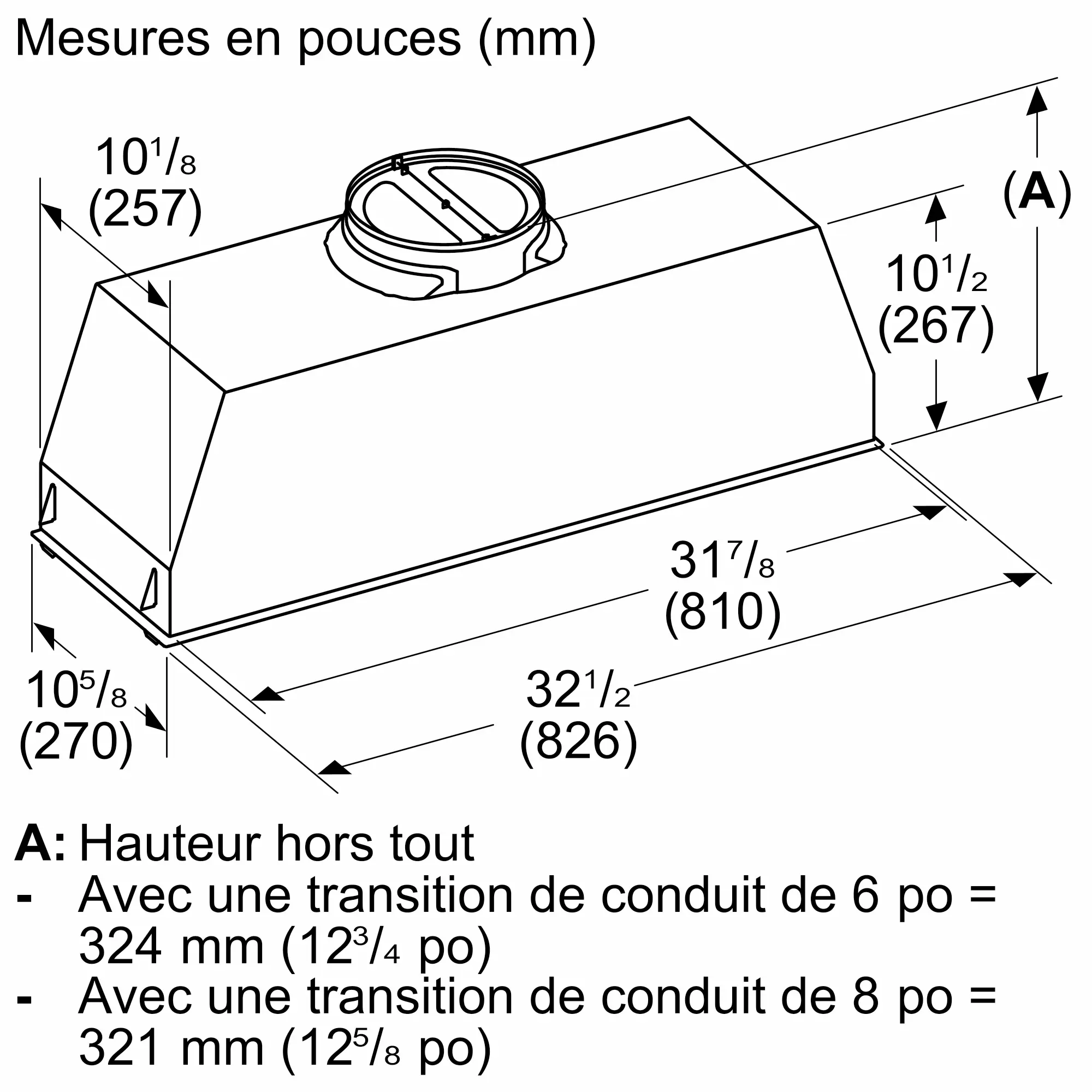 Mesures en pouces (mm)

$10^1/_8$
(257)

(A)

$10^1/_2$
(267)

$31^7/_8$
(810)

$10^5/_8$
(270)

$32^1/_2$
(826)

A: Hauteur hors tout
- Avec une transition de conduit de 6 po = 324 mm ($12^3/_4$ po)
- Avec une transition de conduit de 8 po = 321 mm ($12^5/_8$ po)