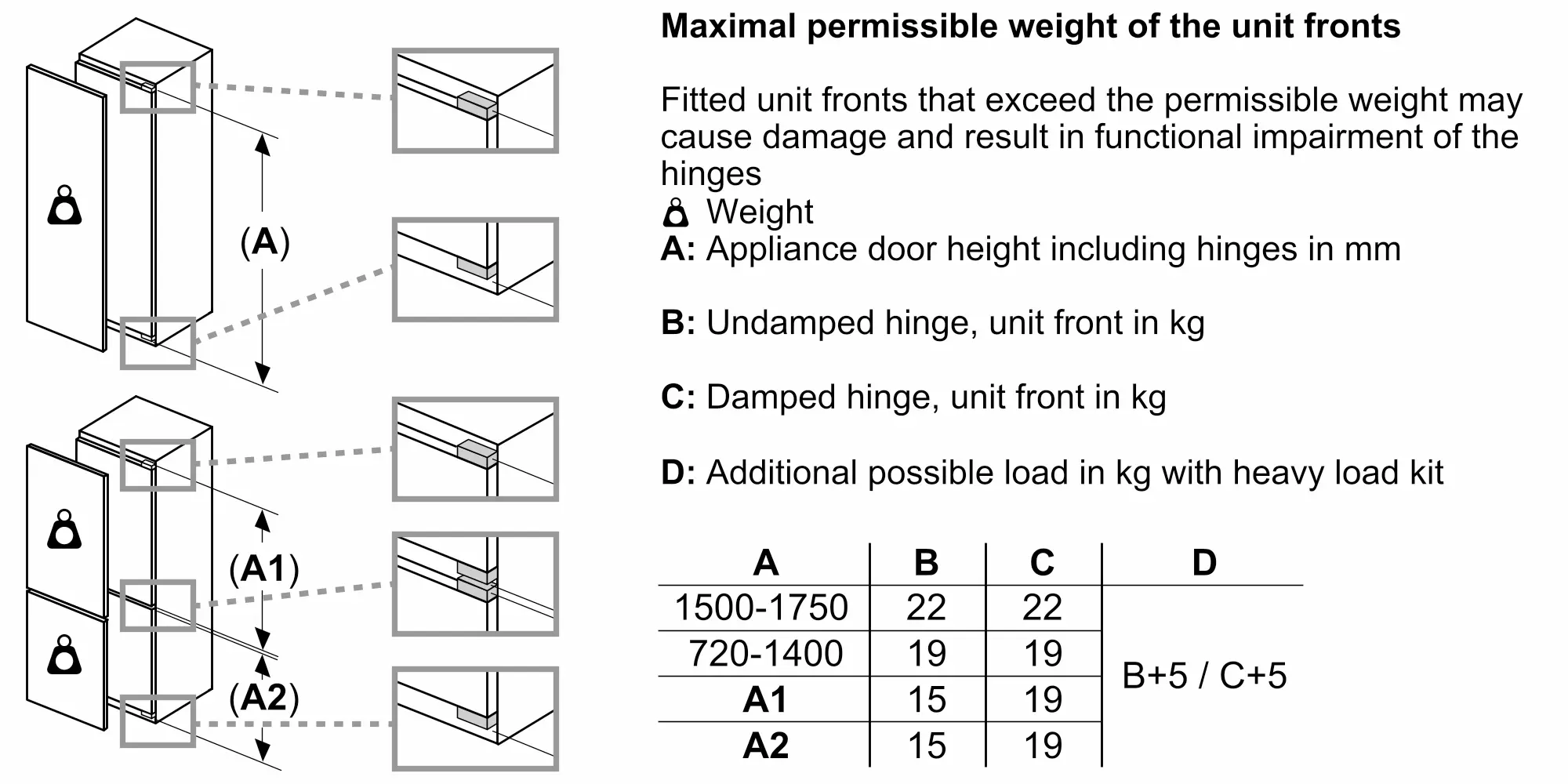 (A)

(A1)

(A2)

Maximal permissible weight of the unit fronts

Fitted unit fronts that exceed the permissible weight may cause damage and result in functional impairment of the hinges
Weight
A: Appliance door height including hinges in mm

B: Undamped hinge, unit front in kg

C: Damped hinge, unit front in kg

D: Additional possible load in kg with heavy load kit

| A | B | C | D |
|---|---|---|---|
| 1500-1750 | 22 | 22 | B+5 / C+5 |
| 720-1400 | 19 | 19 | |
| A1 | 15 | 19 | |
| A2 | 15 | 19 | |