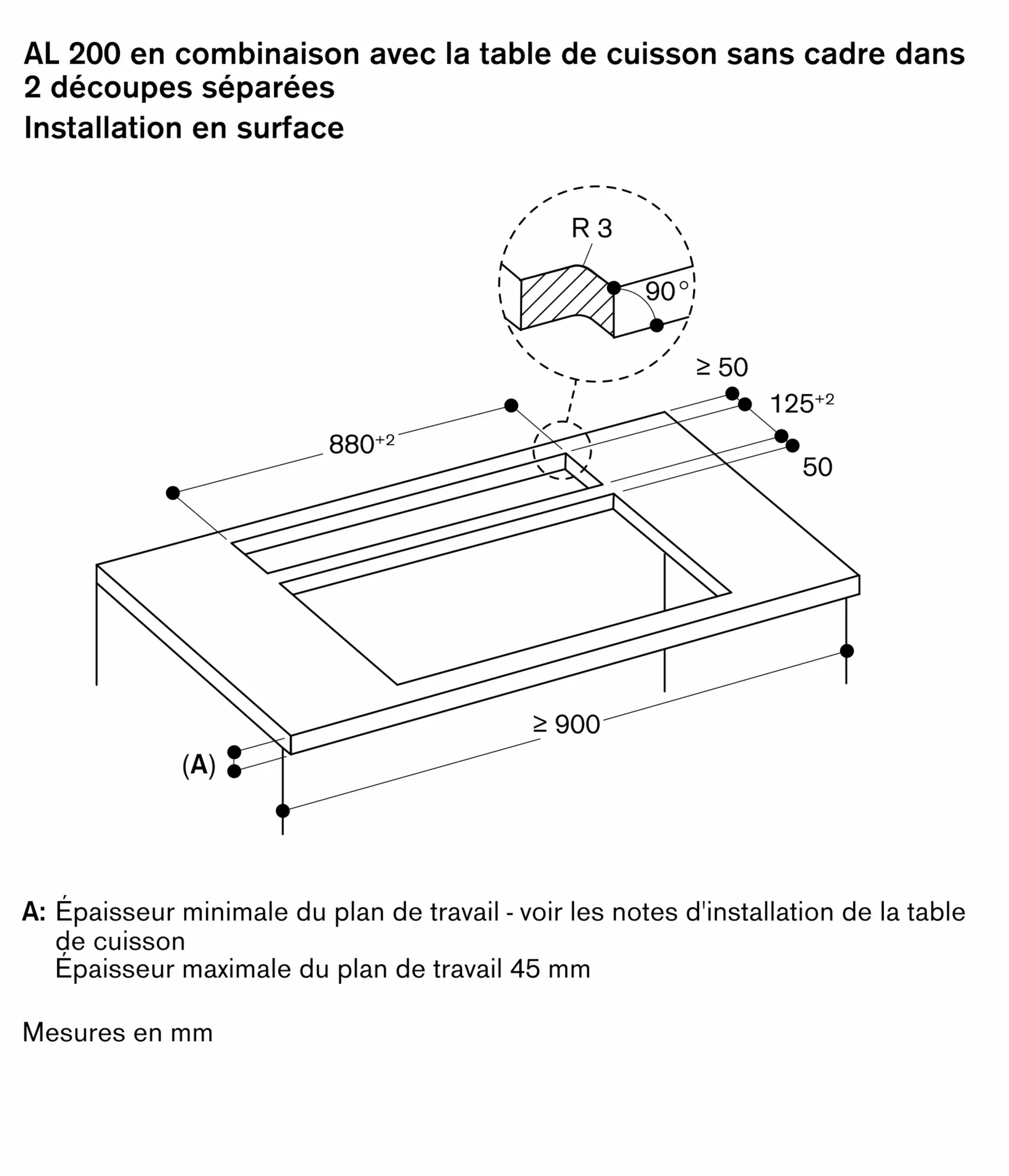 AL 200 en combinaison avec la table de cuisson sans cadre dans 2 découpes séparées

Installation en surface

R 3

90°

≥ 50

$125^{+2}$

$880^{+2}$

50

≥ 900

(A)

A: Épaisseur minimale du plan de travail - voir les notes d'installation de la table de cuisson
Épaisseur maximale du plan de travail 45 mm

Mesures en mm