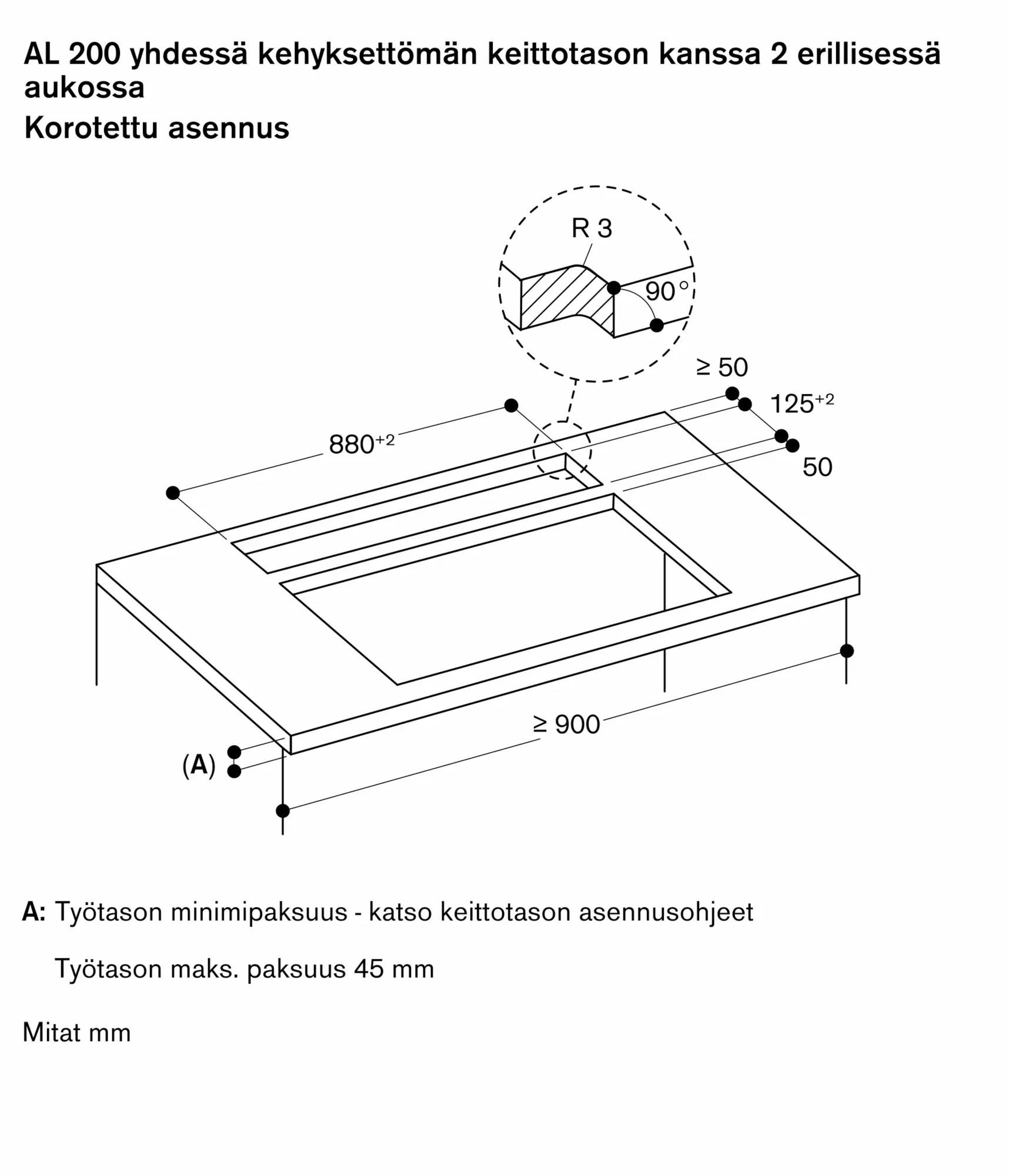 AL 200 yhdessä kehyksettömän keittotason kanssa 2 erillisessä aukossa
Korotettu asennus

R 3
90°
≥ 50
$125^{+2}$
$880^{+2}$
50
≥ 900
(A)

A: Työtason minimipaksuus - katso keittotason asennusohjeet

Työtason maks. paksuus 45 mm

Mitat mm