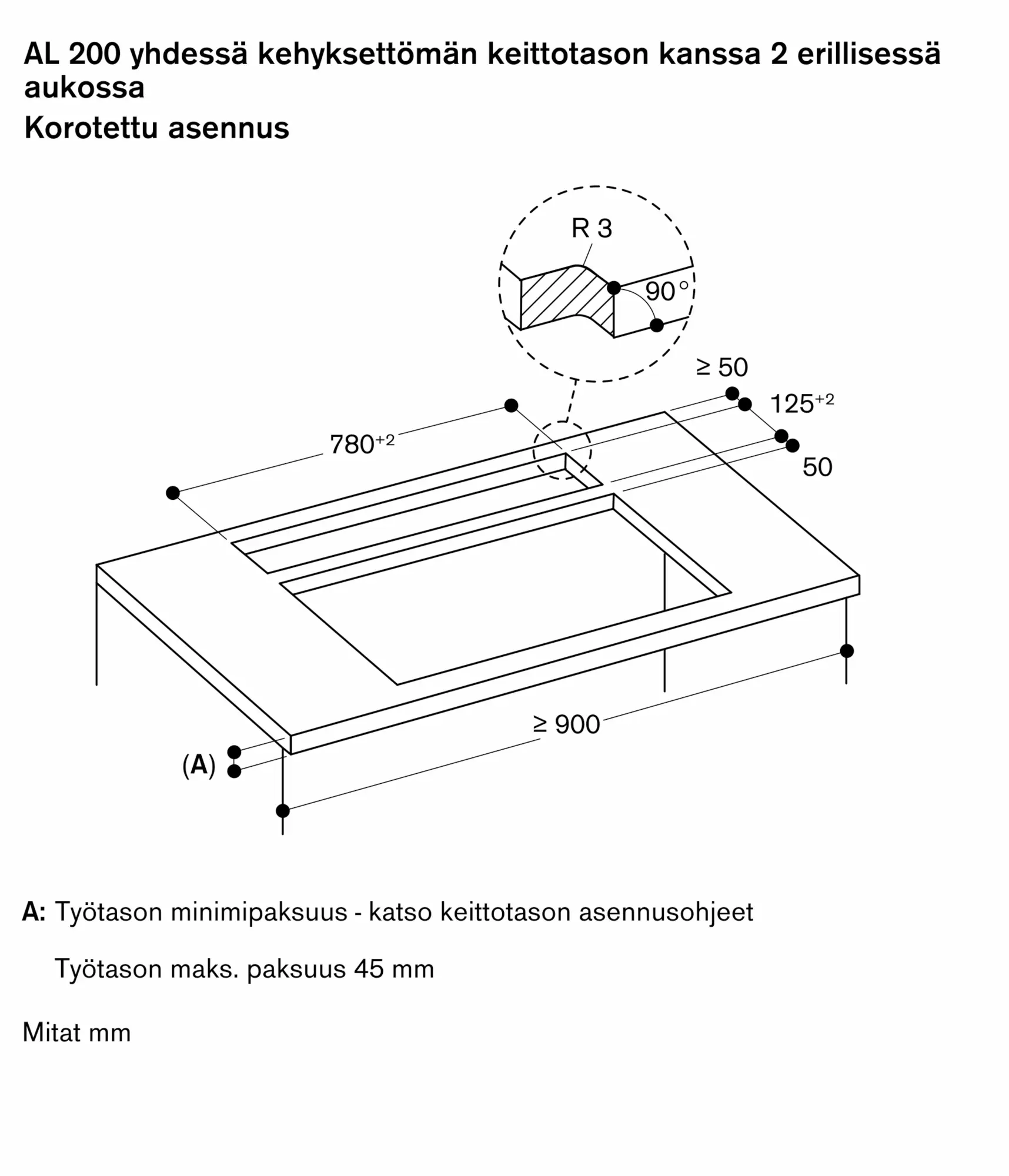 AL 200 yhdessä kehyksettömän keittotason kanssa 2 erillisessä aukossa

Korotettu asennus

R 3

90°

≥ 50

$125^{+2}$

$780^{+2}$

50

≥ 900

(A)

A: Työtason minimipaksuus - katso keittotason asennusohjeet

Työtason maks. paksuus 45 mm

Mitat mm