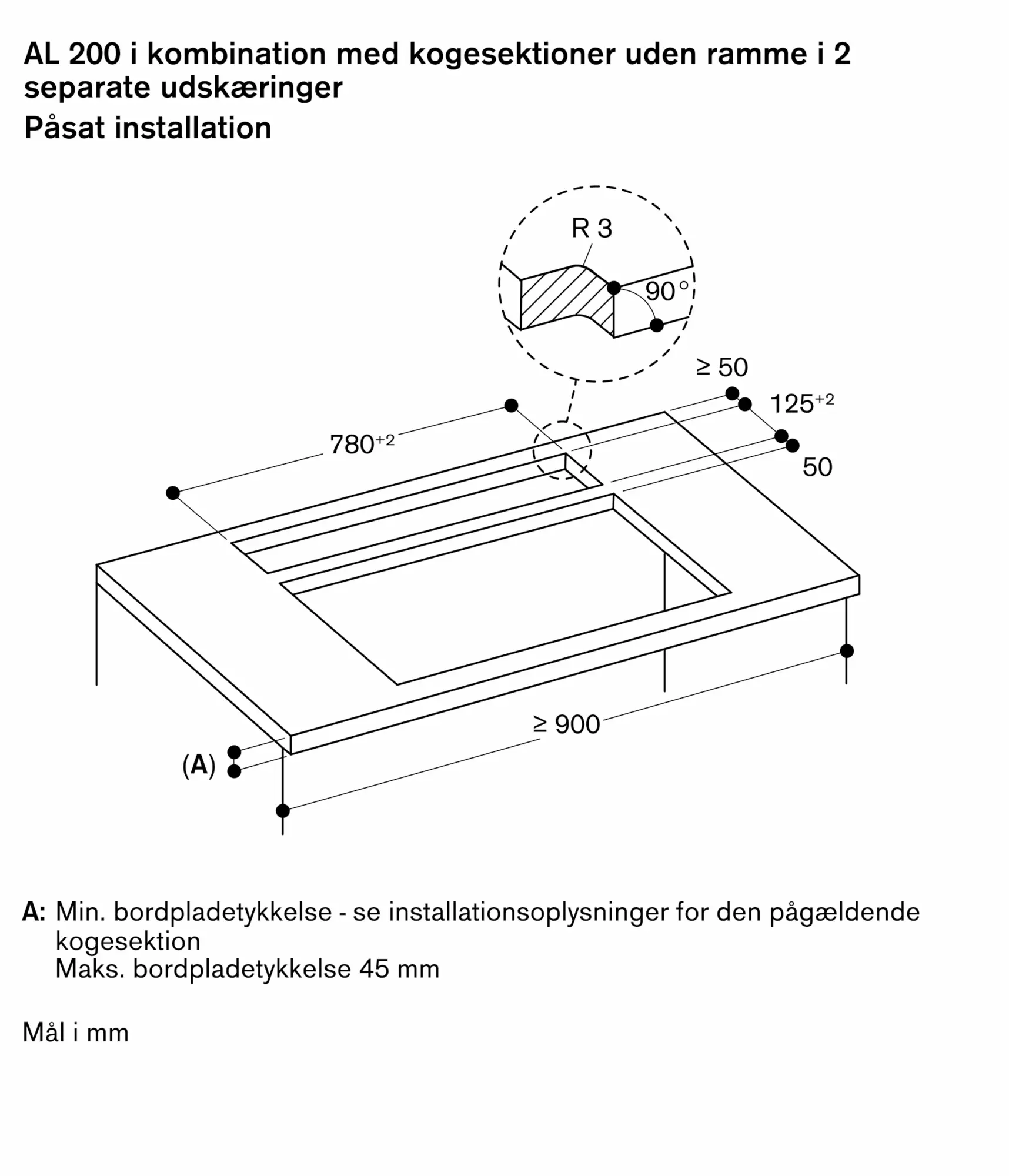 AL 200 i kombination med kogesektioner uden ramme i 2 separate udskæringer

Påsat installation

R 3

90°

≥ 50

$125^{+2}$

$780^{+2}$

50

≥ 900

(A)

A: Min. bordpladetykkelse - se installationsoplysninger for den pågældende kogesektion
Maks. bordpladetykkelse 45 mm

Mål i mm