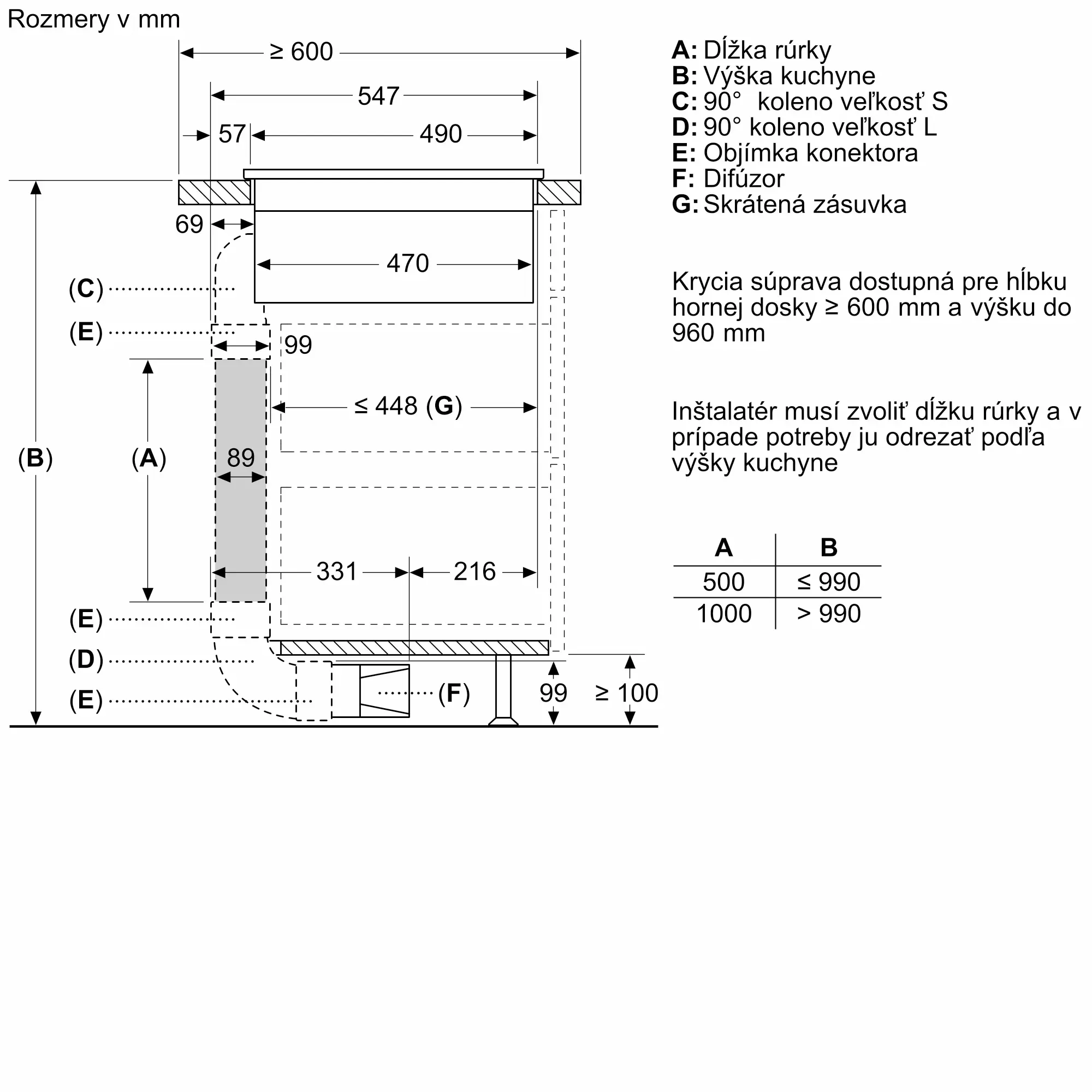 Rozmery v mm

≥ 600
547
57
490
69
470
(C)
(E)
99
≤ 448 (G)
(B)
(A)
89
331
216
(E)
(D)
(E)
(F)
99
≥ 100

A: Dĺžka rúrky
B: Výška kuchyne
C: 90° koleno veľkosť S
D: 90° koleno veľkosť L
E: Objímka konektora
F: Difúzor
G: Skrátená zásuvka

Krycia súprava dostupná pre hĺbku hornej dosky ≥ 600 mm a výšku do 960 mm

Inštalatér musí zvoliť dĺžku rúrky a v prípade potreby ju odrezať podľa výšky kuchyne

| A | B |
|---|---|
| 500 | ≤ 990 |
| 1000 | > 990 |