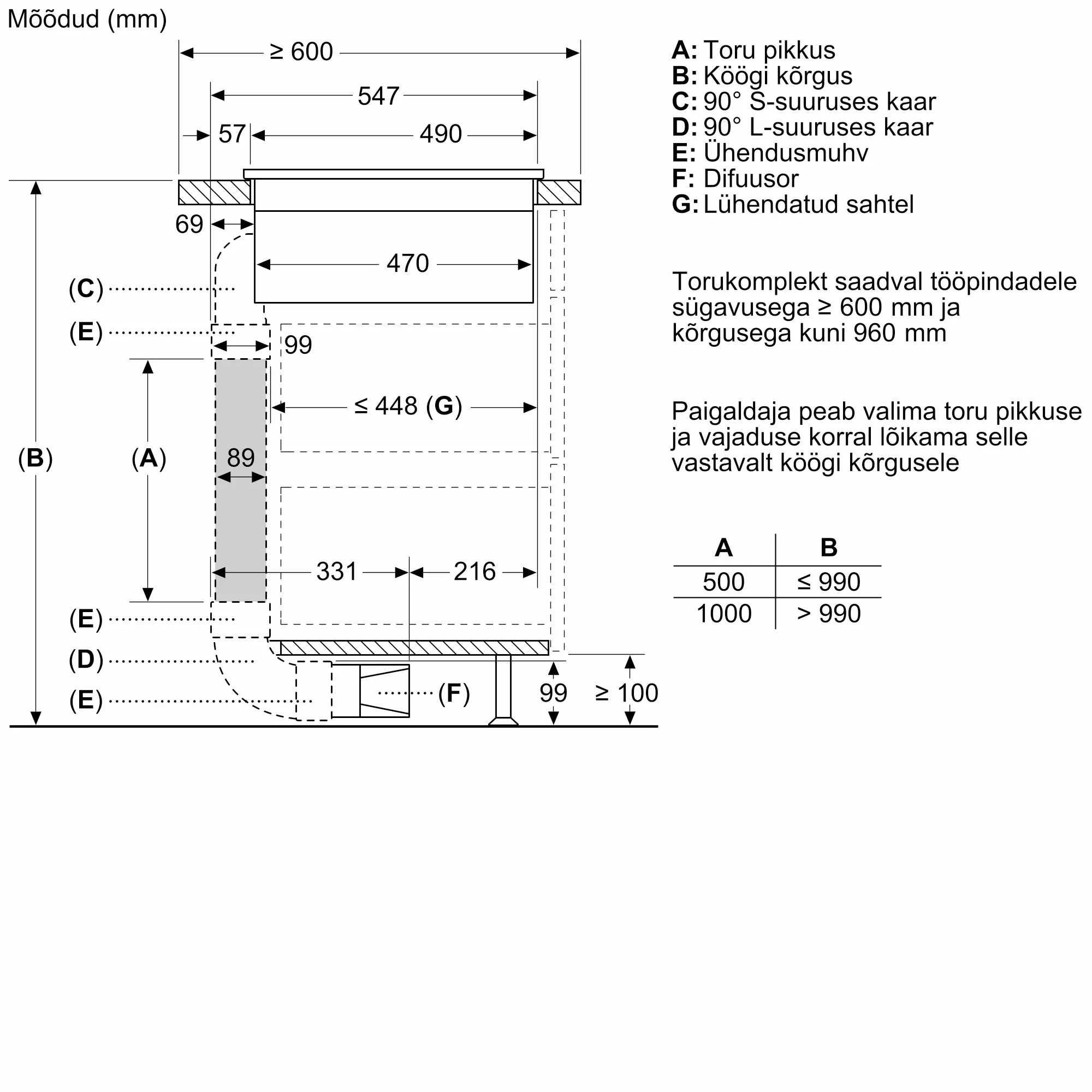 Mõõdud (mm)

≥ 600
547
57
490
69
470
(C)
(E)
99
≤ 448 (G)
(B)
(A)
89
331
216
(E)
(D)
(E)
(F)
99
≥ 100

A: Toru pikkus
B: Köögi kõrgus
C: 90° S-suuruses kaar
D: 90° L-suuruses kaar
E: Ühendusmuhv
F: Difuusor
G: Lühendatud sahtel

Torukomplekt saadval tööpindadele sügavusega ≥ 600 mm ja kõrgusega kuni 960 mm

Paigaldaja peab valima toru pikkuse ja vajaduse korral lõikama selle vastavalt köögi kõrgusele

| A | B |
|---|---|
| 500 | ≤ 990 |
| 1000 | > 990 |