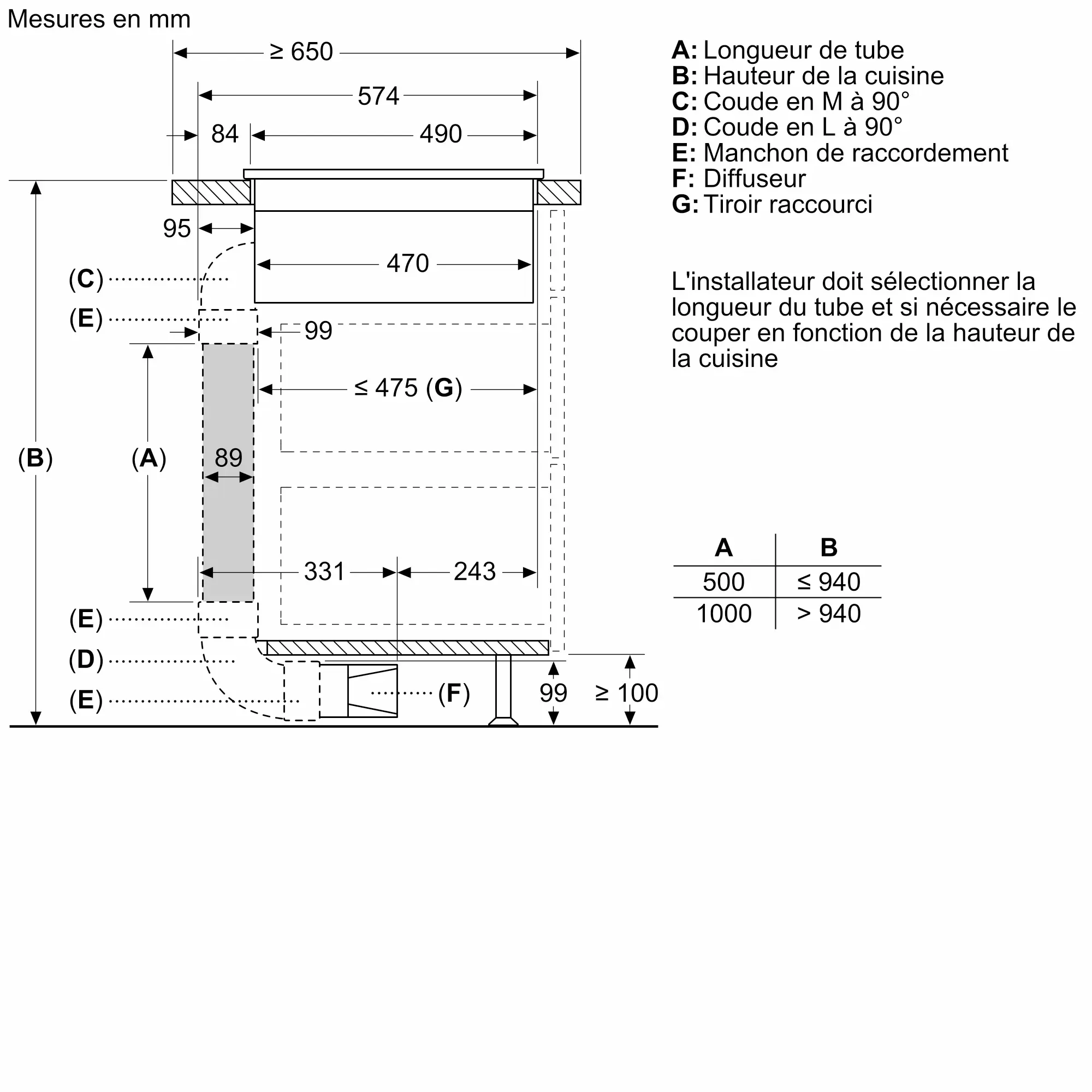 Mesures en mm

≥ 650

574

84

490

95

470

(C)

(E)

99

≤ 475 (G)

(B)

(A)

89

331

243

(E)

(D)

(E)

(F)

99

≥ 100

A: Longueur de tube
B: Hauteur de la cuisine
C: Coude en M à 90°
D: Coude en L à 90°
E: Manchon de raccordement
F: Diffuseur
G: Tiroir raccourci

L'installateur doit sélectionner la longueur du tube et si nécessaire le couper en fonction de la hauteur de la cuisine

| A | B |
|---|---|
| 500 | ≤ 940 |
| 1000 | > 940 |