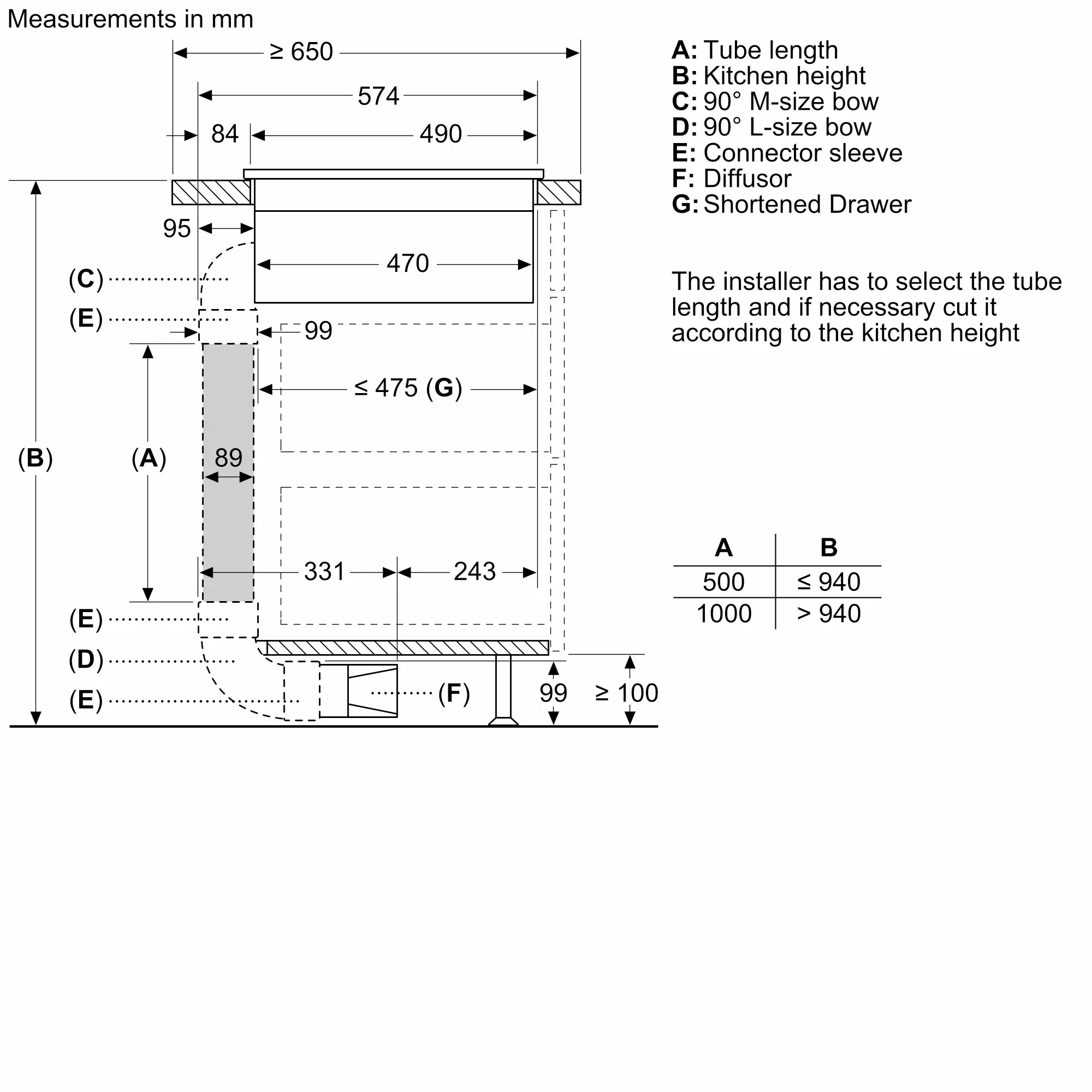 Measurements in mm

≥ 650
574
84
490
95
470
(C)
(E)
99
≤ 475 (G)
(B)
(A)
89
331
243
(E)
(D)
(E)
(F)
99
≥ 100

A: Tube length
B: Kitchen height
C: 90° M-size bow
D: 90° L-size bow
E: Connector sleeve
F: Diffusor
G: Shortened Drawer

The installer has to select the tube length and if necessary cut it according to the kitchen height

| A | B |
|---|---|
| 500 | ≤ 940 |
| 1000 | > 940 |