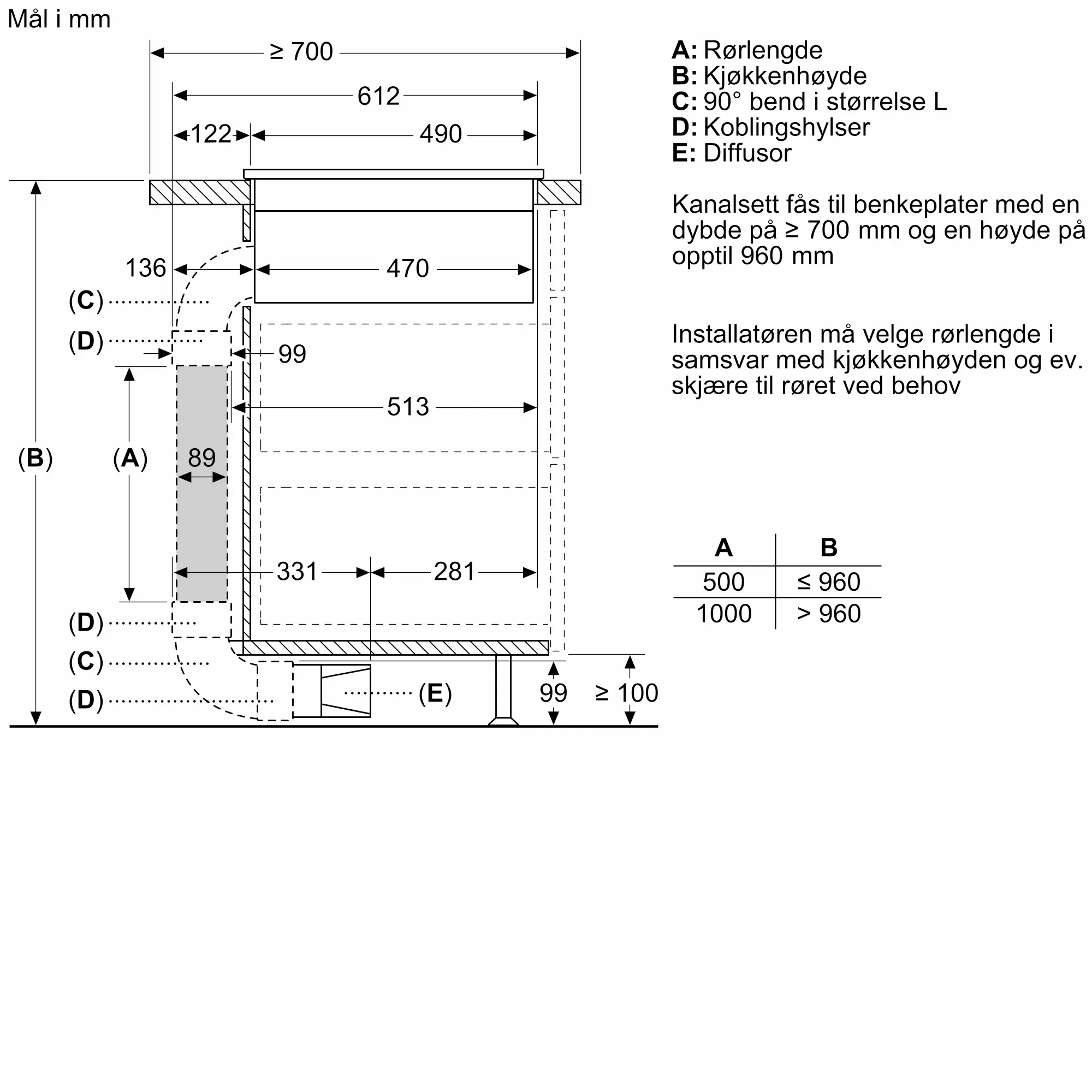 Mål i mm

≥ 700
612
122
490
136
470
(C)
(D)
99
513
(B)
(A)
89
331
281
(D)
(C)
(D)
(E)
99
≥ 100

A: Rørlengde
B: Kjøkkenhøyde
C: 90° bend i størrelse L
D: Koblingshylser
E: Diffusor

Kanalsett fås til benkeplater med en dybde på ≥ 700 mm og en høyde på opptil 960 mm

Installatøren må velge rørlengde i samsvar med kjøkkenhøyden og ev. skjære til røret ved behov

| A | B |
|---|---|
| 500 | ≤ 960 |
| 1000 | > 960 |