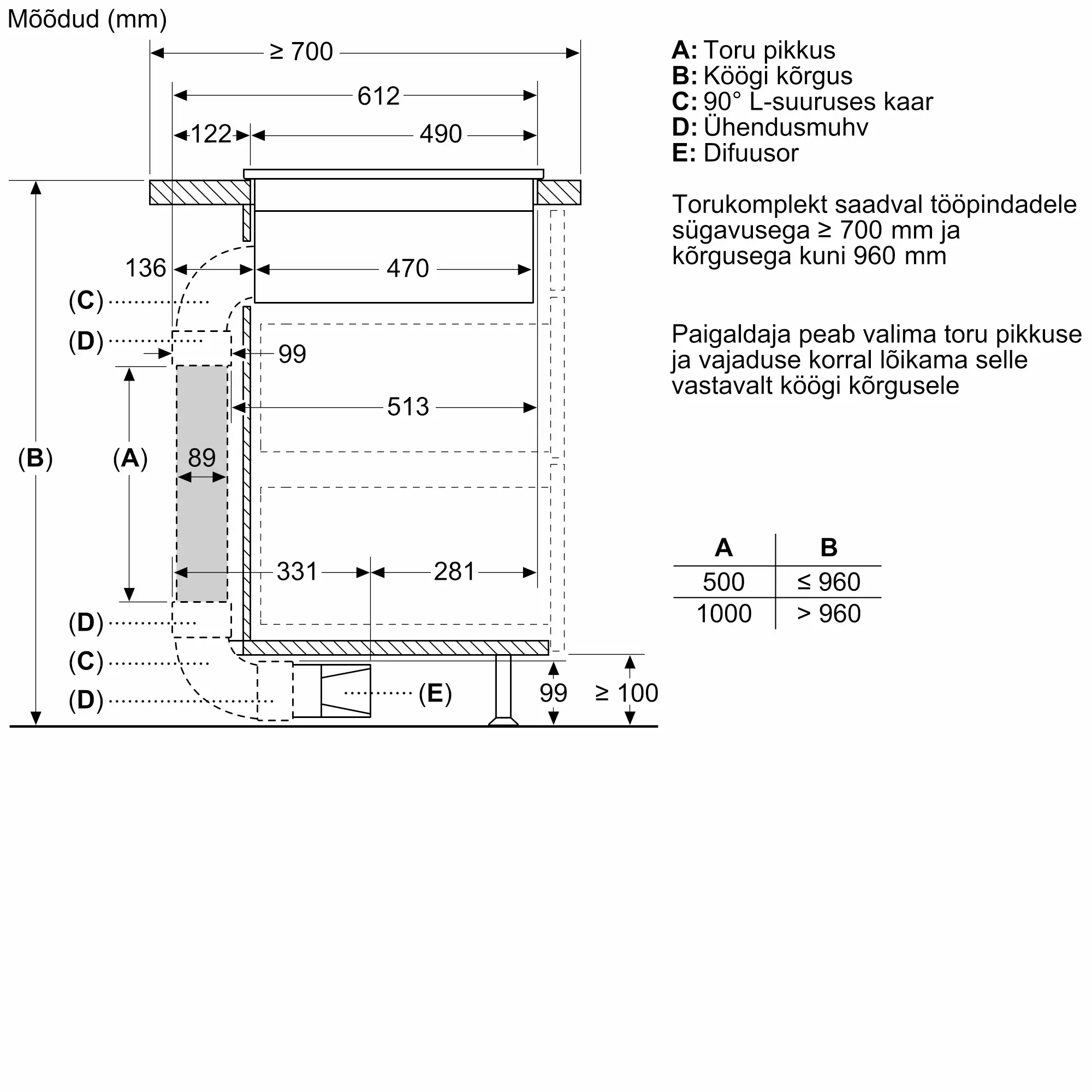 Mõõdud (mm)

≥ 700
612
122
490
136
470
(C)
(D)
99
513
(B)
(A)
89
331
281
(D)
(C)
(D)
(E)
99
≥ 100

A: Toru pikkus
B: Köögi kõrgus
C: 90° L-suuruses kaar
D: Ühendusmuhv
E: Difuusor

Torukomplekt saadval tööpindadele sügavusega ≥ 700 mm ja kõrgusega kuni 960 mm

Paigaldaja peab valima toru pikkuse ja vajaduse korral lõikama selle vastavalt köögi kõrgusele

| A | B |
|---|---|
| 500 | ≤ 960 |
| 1000 | > 960 |