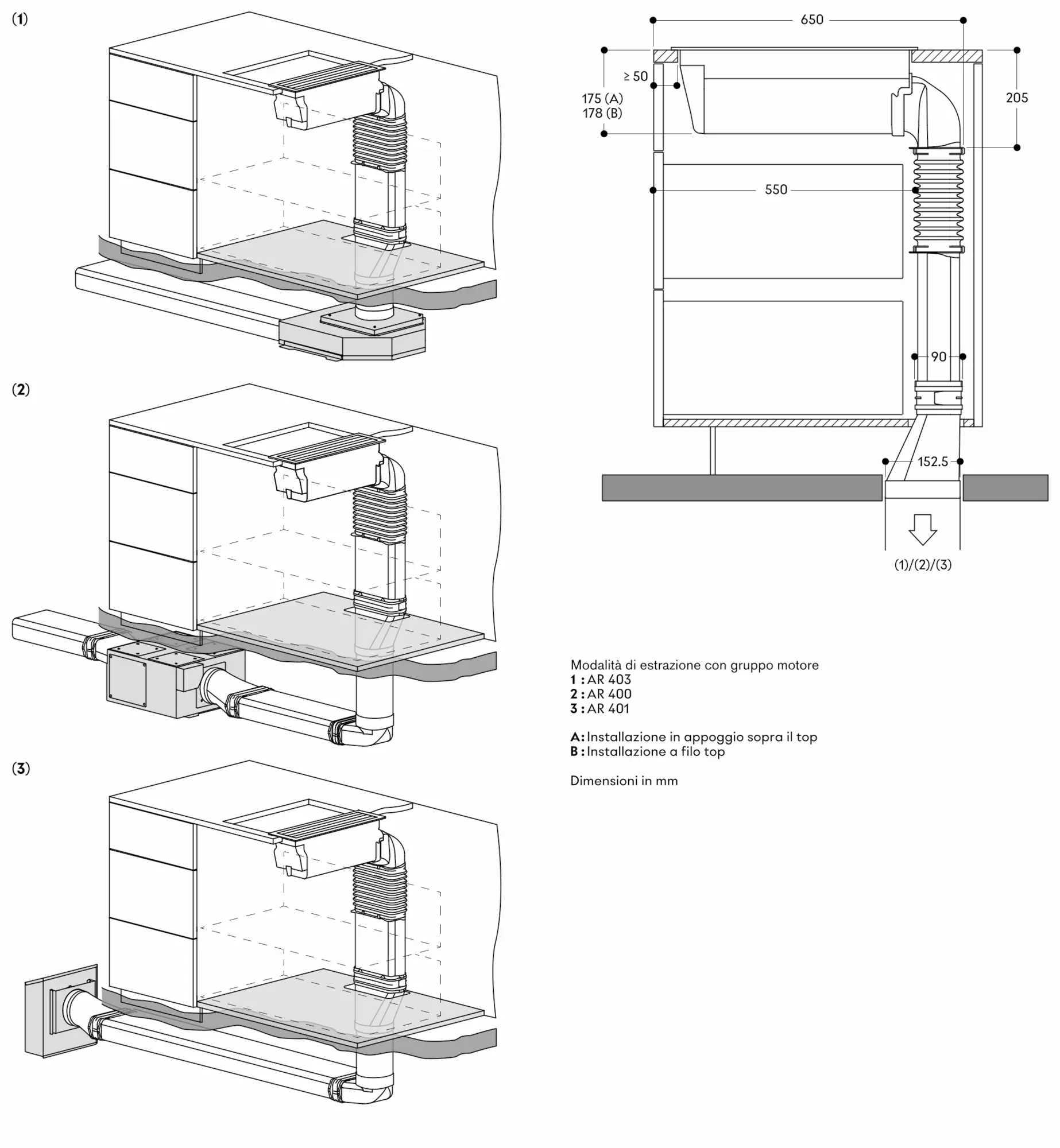 (1)

(2)

(3)

650

≥ 50

175 (A)
178 (B)

205

550

90

152.5

(1)/(2)/(3)

Modalità di estrazione con gruppo motore
1 : AR 403
2 : AR 400
3 : AR 401

A: Installazione in appoggio sopra il top
B : Installazione a filo top

Dimensioni in mm