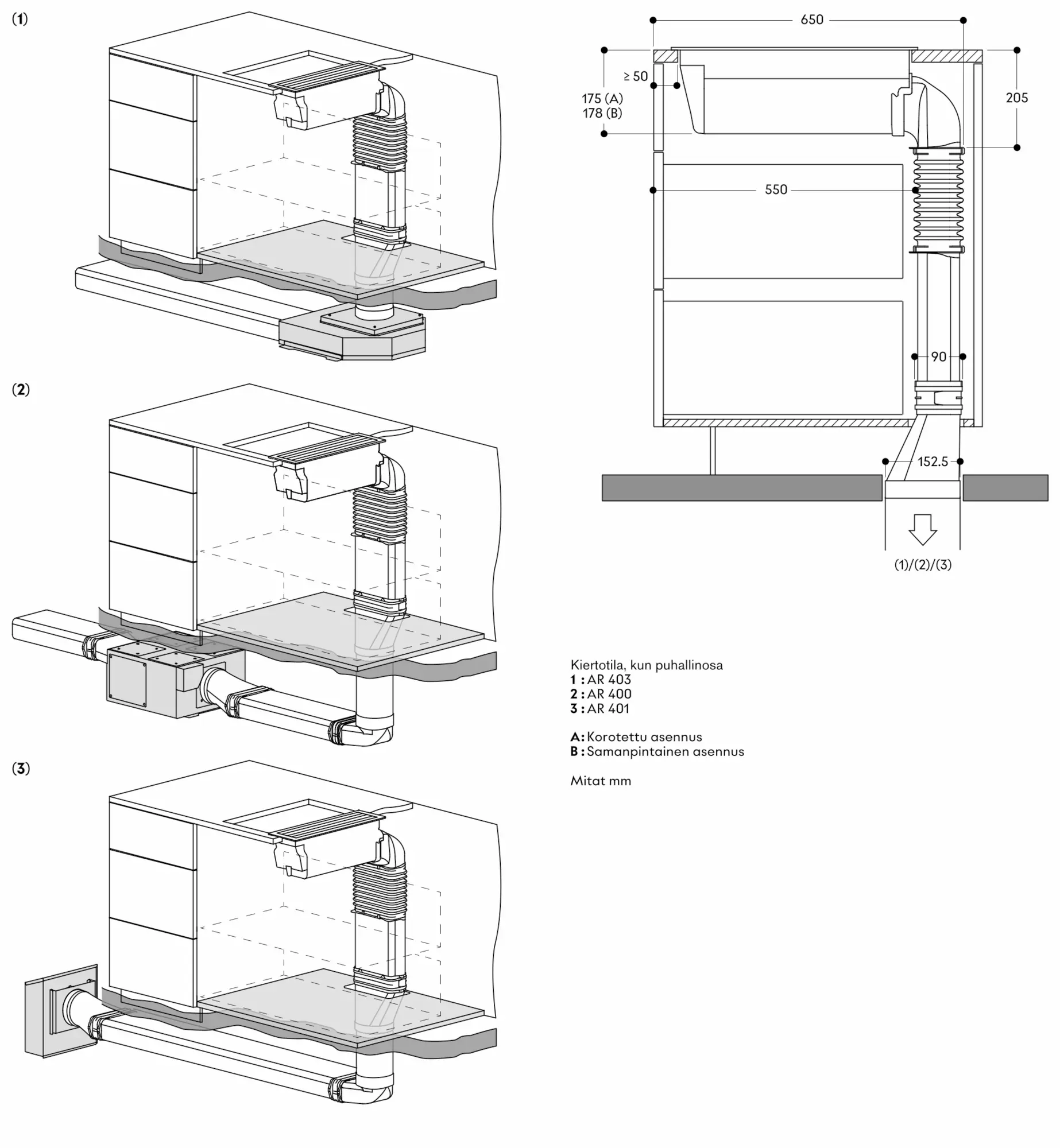 (1)

(2)

(3)

650

≥ 50

175 (A)
178 (B)

205

550

90

152.5

(1)/(2)/(3)

Kiertotila, kun puhallinosa
1 : AR 403
2 : AR 400
3 : AR 401

A: Korotettu asennus
B : Samanpintainen asennus

Mitat mm