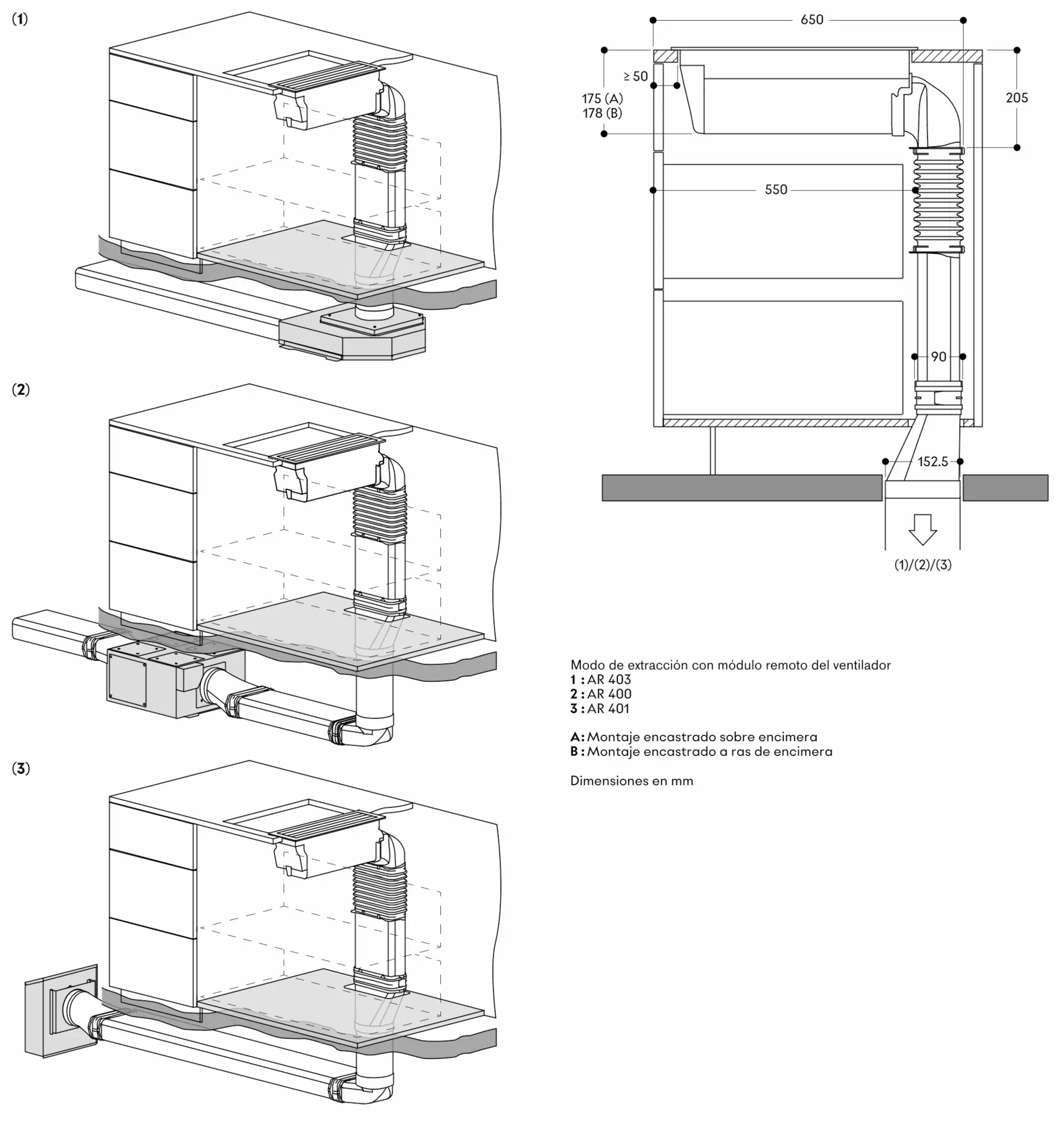 (1)

(2)

(3)

650

≥ 50

175 (A)
178 (B)

205

550

90

152.5

(1)/(2)/(3)

Modo de extracción con módulo remoto del ventilador
1 : AR 403
2 : AR 400
3 : AR 401

A: Montaje encastrado sobre encimera
B : Montaje encastrado a ras de encimera

Dimensiones en mm