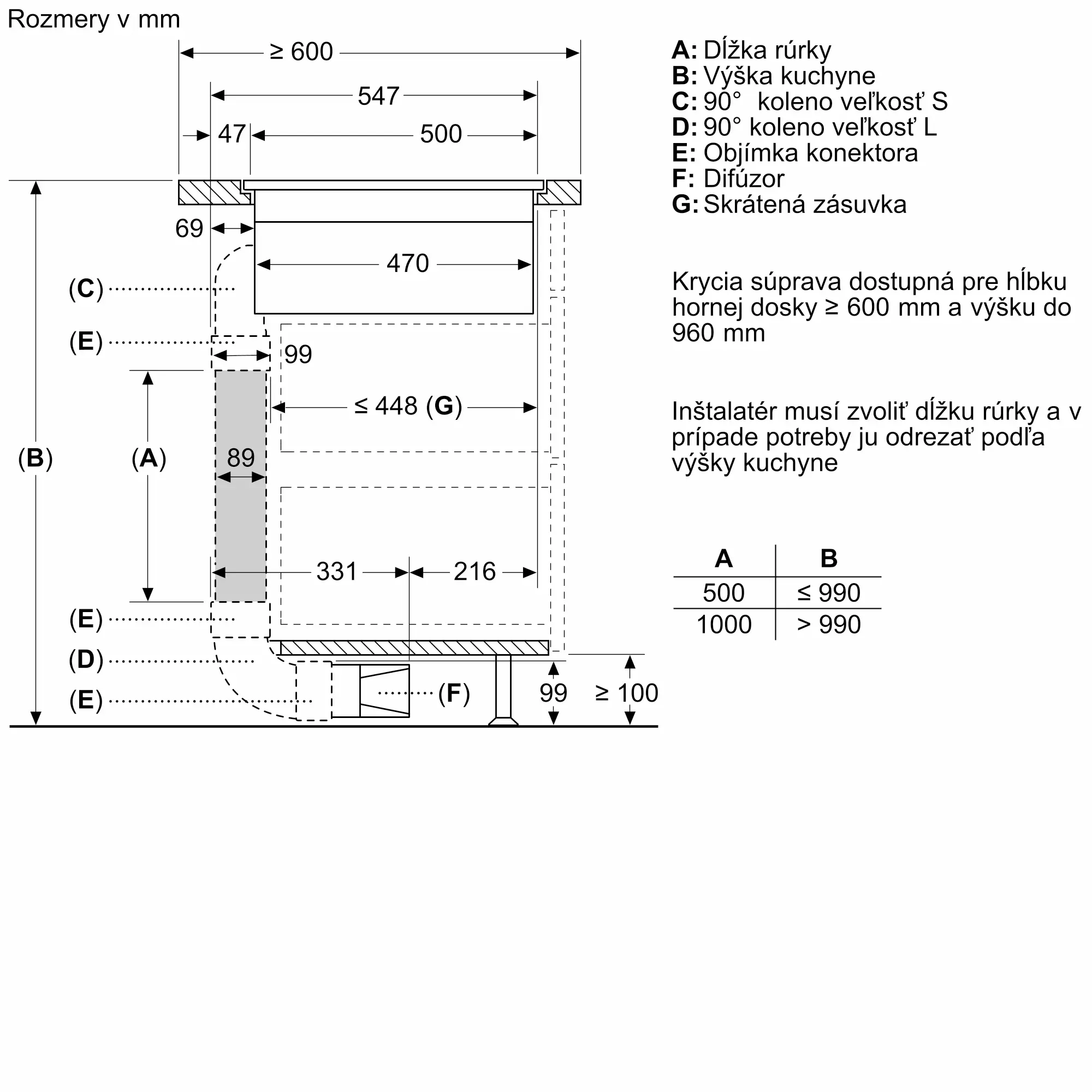 Rozmery v mm

≥ 600

547

47

500

69

470

(C)

(E)

99

≤ 448 (G)

(B)

(A)

89

331

216

(E)

(D)

(E)

(F)

99

≥ 100

A: Dĺžka rúrky
B: Výška kuchyne
C: 90° koleno veľkosť S
D: 90° koleno veľkosť L
E: Objímka konektora
F: Difúzor
G: Skrátená zásuvka

Krycia súprava dostupná pre hĺbku hornej dosky ≥ 600 mm a výšku do 960 mm

Inštalatér musí zvoliť dĺžku rúrky a v prípade potreby ju odrezať podľa výšky kuchyne

| A | B |
|---|---|
| 500 | ≤ 990 |
| 1000 | > 990 |