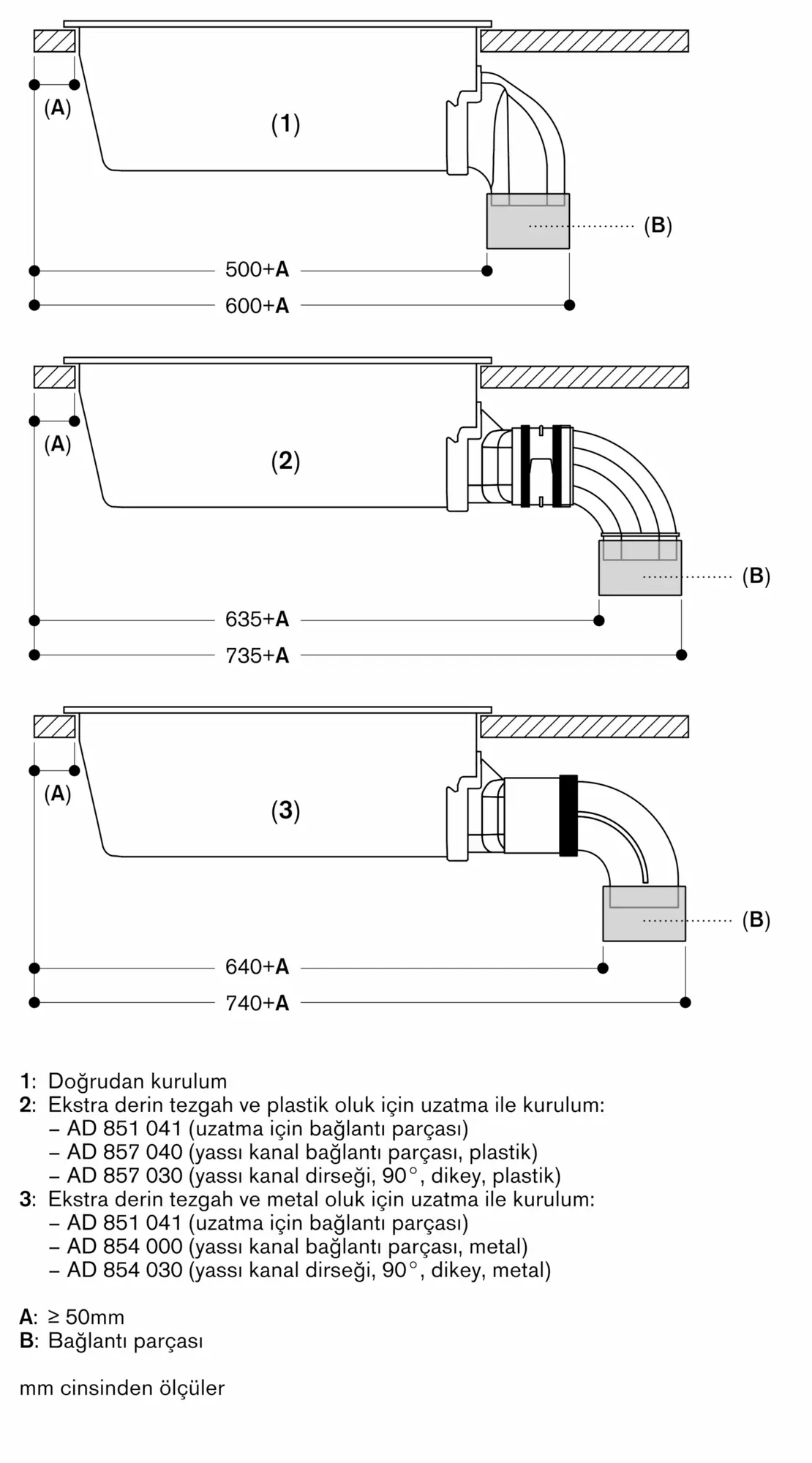 (A)

(1)

(B)

500+A

600+A

(A)

(2)

(B)

635+A

735+A

(A)

(3)

(B)

640+A

740+A

1: Doğrudan kurulum
2: Ekstra derin tezgah ve plastik oluk için uzatma ile kurulum:
– AD 851 041 (uzatma için bağlantı parçası)
– AD 857 040 (yassı kanal bağlantı parçası, plastik)
– AD 857 030 (yassı kanal dirseği, 90°, dikey, plastik)
3: Ekstra derin tezgah ve metal oluk için uzatma ile kurulum:
– AD 851 041 (uzatma için bağlantı parçası)
– AD 854 000 (yassı kanal bağlantı parçası, metal)
– AD 854 030 (yassı kanal dirseği, 90°, dikey, metal)

A: ≥ 50mm
B: Bağlantı parçası

mm cinsinden ölçüler