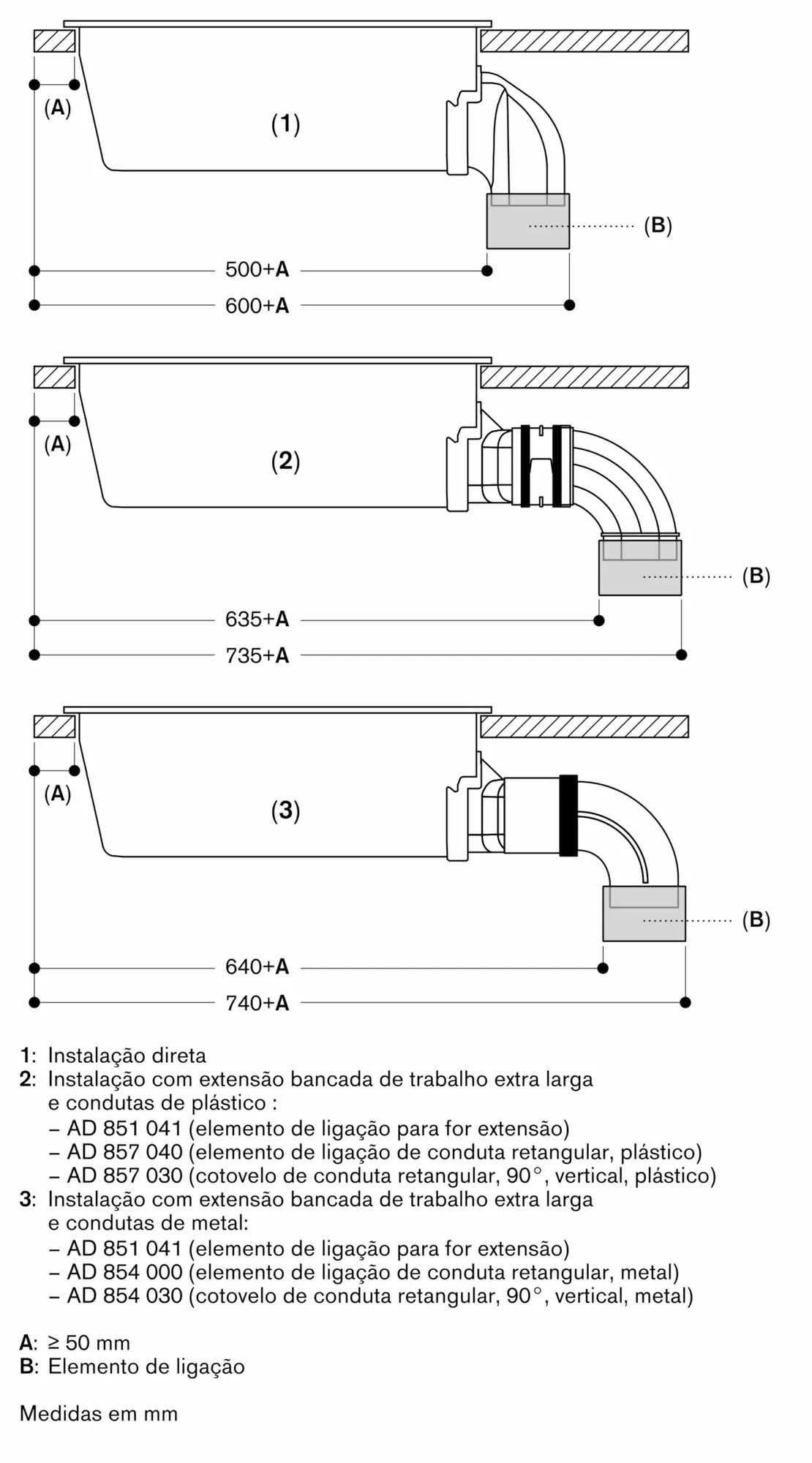 (A)

(1)

(B)

500+A

600+A

(A)

(2)

(B)

635+A

735+A

(A)

(3)

(B)

640+A

740+A

1: Instalação direta
2: Instalação com extensão bancada de trabalho extra larga e condutas de plástico :
– AD 851 041 (elemento de ligação para for extensão)
– AD 857 040 (elemento de ligação de conduta retangular, plástico)
– AD 857 030 (cotovelo de conduta retangular, 90°, vertical, plástico)
3: Instalação com extensão bancada de trabalho extra larga e condutas de metal:
– AD 851 041 (elemento de ligação para for extensão)
– AD 854 000 (elemento de ligação de conduta retangular, metal)
– AD 854 030 (cotovelo de conduta retangular, 90°, vertical, metal)

A: ≥ 50 mm
B: Elemento de ligação

Medidas em mm