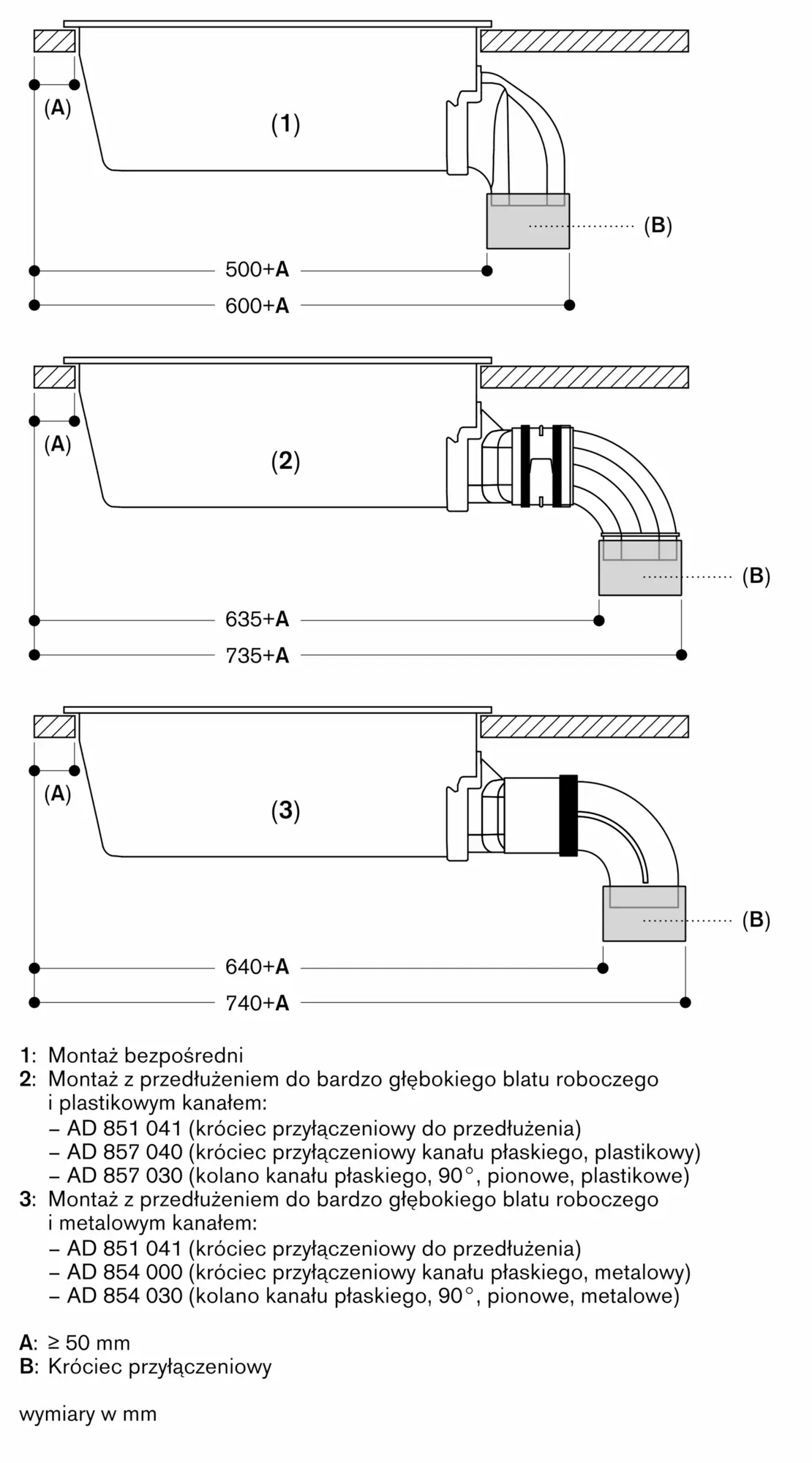 (A)

(1)

(B)

500+A

600+A

(A)

(2)

(B)

635+A

735+A

(A)

(3)

(B)

640+A

740+A

1: Montaż bezpośredni
2: Montaż z przedłużeniem do bardzo głębokiego blatu roboczego i plastikowym kanałem:
– AD 851 041 (króciec przyłączeniowy do przedłużenia)
– AD 857 040 (króciec przyłączeniowy kanału płaskiego, plastikowy)
– AD 857 030 (kolano kanału płaskiego, 90°, pionowe, plastikowe)
3: Montaż z przedłużeniem do bardzo głębokiego blatu roboczego i metalowym kanałem:
– AD 851 041 (króciec przyłączeniowy do przedłużenia)
– AD 854 000 (króciec przyłączeniowy kanału płaskiego, metalowy)
– AD 854 030 (kolano kanału płaskiego, 90°, pionowe, metalowe)

A: ≥ 50 mm
B: Króciec przyłączeniowy

wymiary w mm