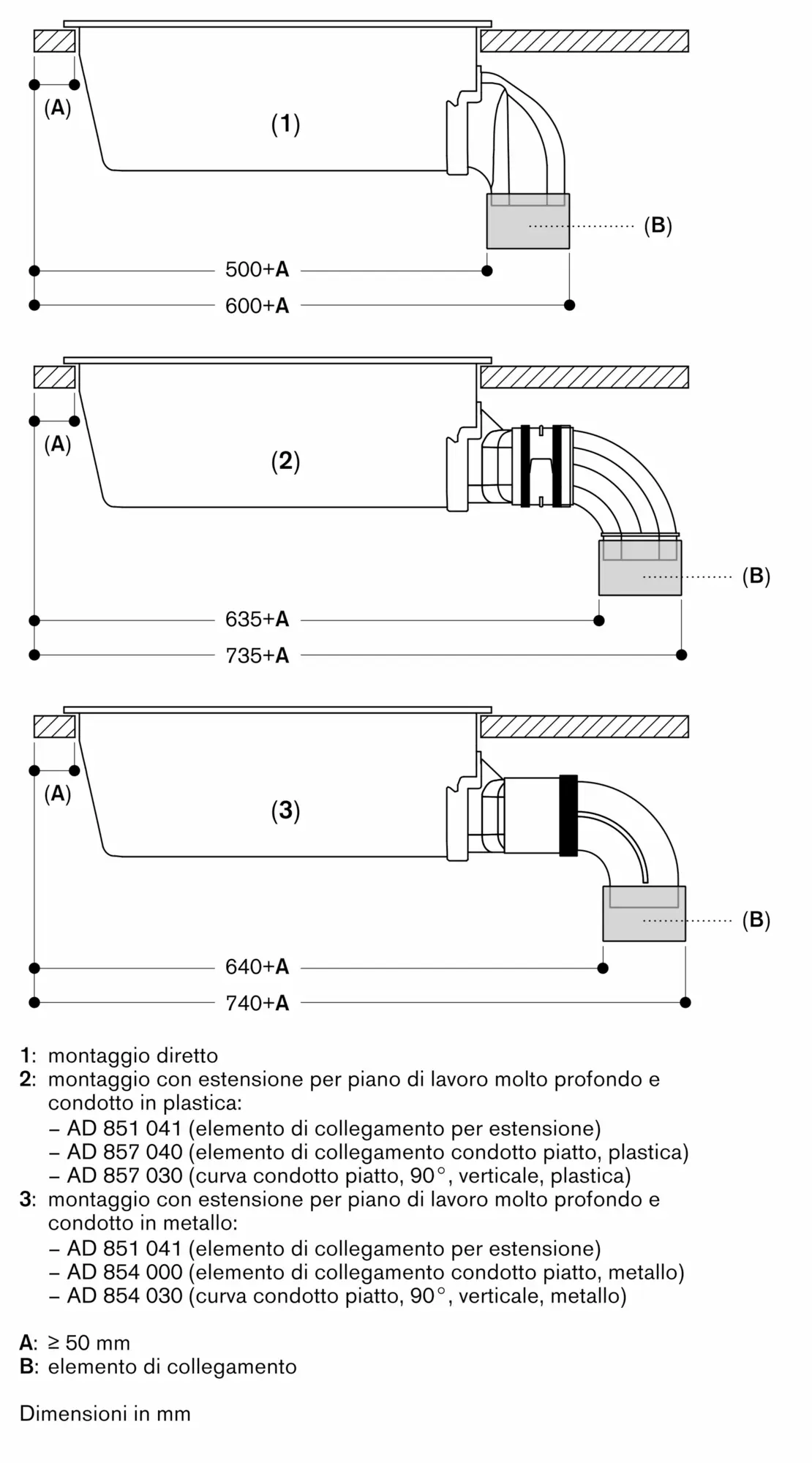 (A)

(1)

(B)

500+A

600+A

(A)

(2)

(B)

635+A

735+A

(A)

(3)

(B)

640+A

740+A

1: montaggio diretto
2: montaggio con estensione per piano di lavoro molto profondo e condotto in plastica:
– AD 851 041 (elemento di collegamento per estensione)
– AD 857 040 (elemento di collegamento condotto piatto, plastica)
– AD 857 030 (curva condotto piatto, 90°, verticale, plastica)
3: montaggio con estensione per piano di lavoro molto profondo e condotto in metallo:
– AD 851 041 (elemento di collegamento per estensione)
– AD 854 000 (elemento di collegamento condotto piatto, metallo)
– AD 854 030 (curva condotto piatto, 90°, verticale, metallo)

A: ≥ 50 mm
B: elemento di collegamento

Dimensioni in mm