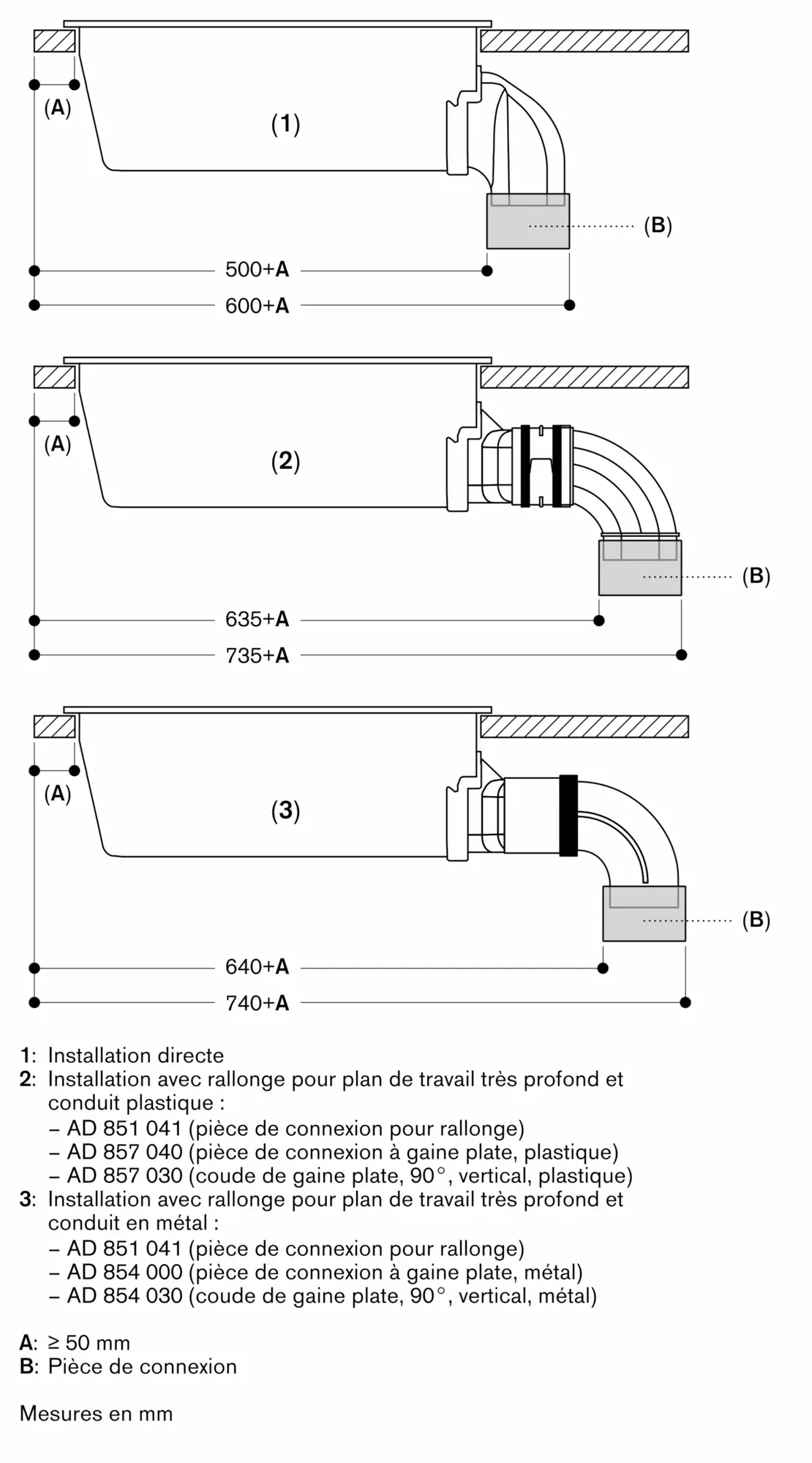 (A)

(1)

(B)

500+A

600+A

(A)

(2)

(B)

635+A

735+A

(A)

(3)

(B)

640+A

740+A

1: Installation directe
2: Installation avec rallonge pour plan de travail très profond et conduit plastique :
– AD 851 041 (pièce de connexion pour rallonge)
– AD 857 040 (pièce de connexion à gaine plate, plastique)
– AD 857 030 (coude de gaine plate, 90°, vertical, plastique)
3: Installation avec rallonge pour plan de travail très profond et conduit en métal :
– AD 851 041 (pièce de connexion pour rallonge)
– AD 854 000 (pièce de connexion à gaine plate, métal)
– AD 854 030 (coude de gaine plate, 90°, vertical, métal)

A: ≥ 50 mm
B: Pièce de connexion

Mesures en mm