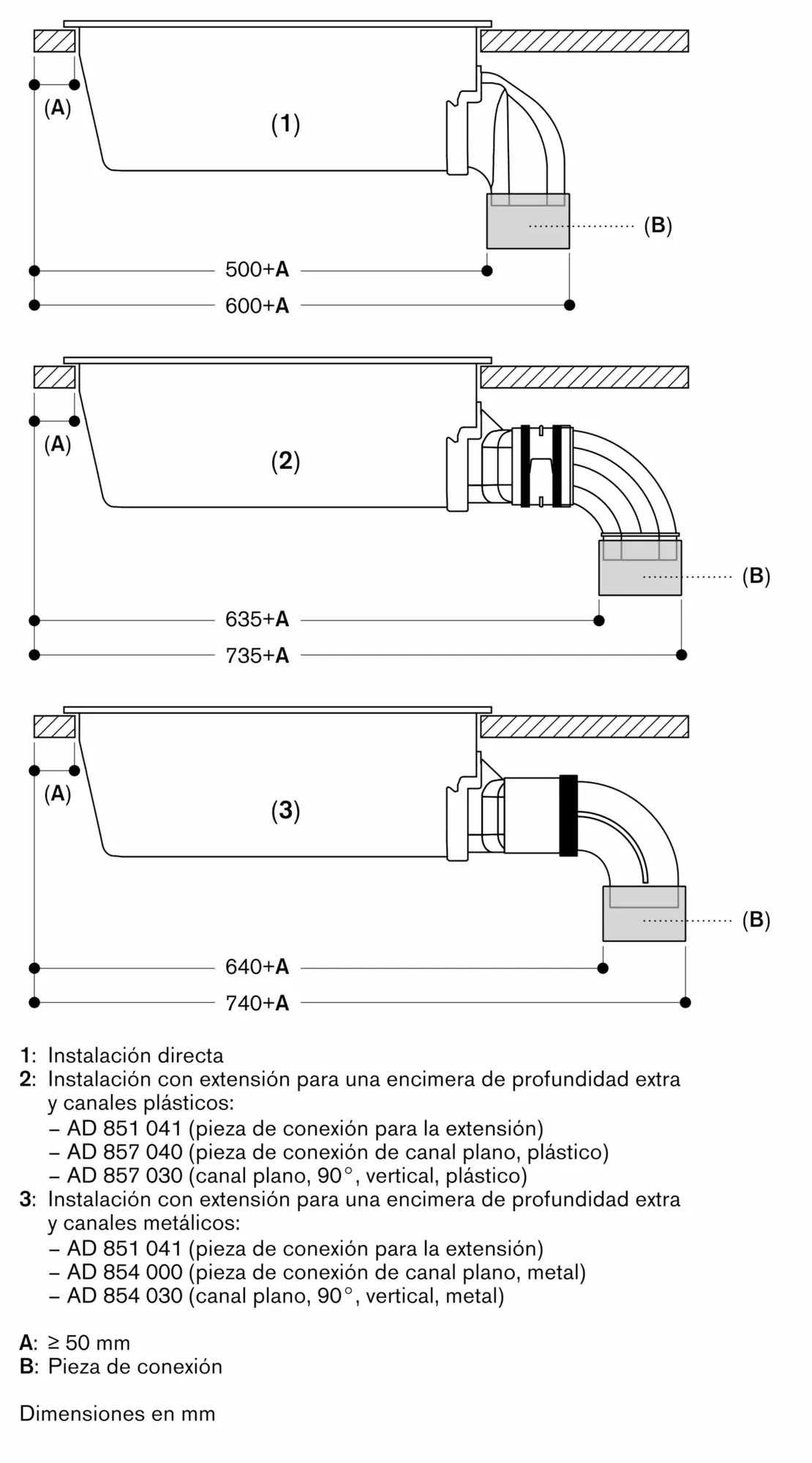 (A)

(1)

(B)

500+A

600+A

(A)

(2)

(B)

635+A

735+A

(A)

(3)

(B)

640+A

740+A

1: Instalación directa
2: Instalación con extensión para una encimera de profundidad extra y canales plásticos:
– AD 851 041 (pieza de conexión para la extensión)
– AD 857 040 (pieza de conexión de canal plano, plástico)
– AD 857 030 (canal plano, 90°, vertical, plástico)
3: Instalación con extensión para una encimera de profundidad extra y canales metálicos:
– AD 851 041 (pieza de conexión para la extensión)
– AD 854 000 (pieza de conexión de canal plano, metal)
– AD 854 030 (canal plano, 90°, vertical, metal)

A: ≥ 50 mm
B: Pieza de conexión

Dimensiones en mm