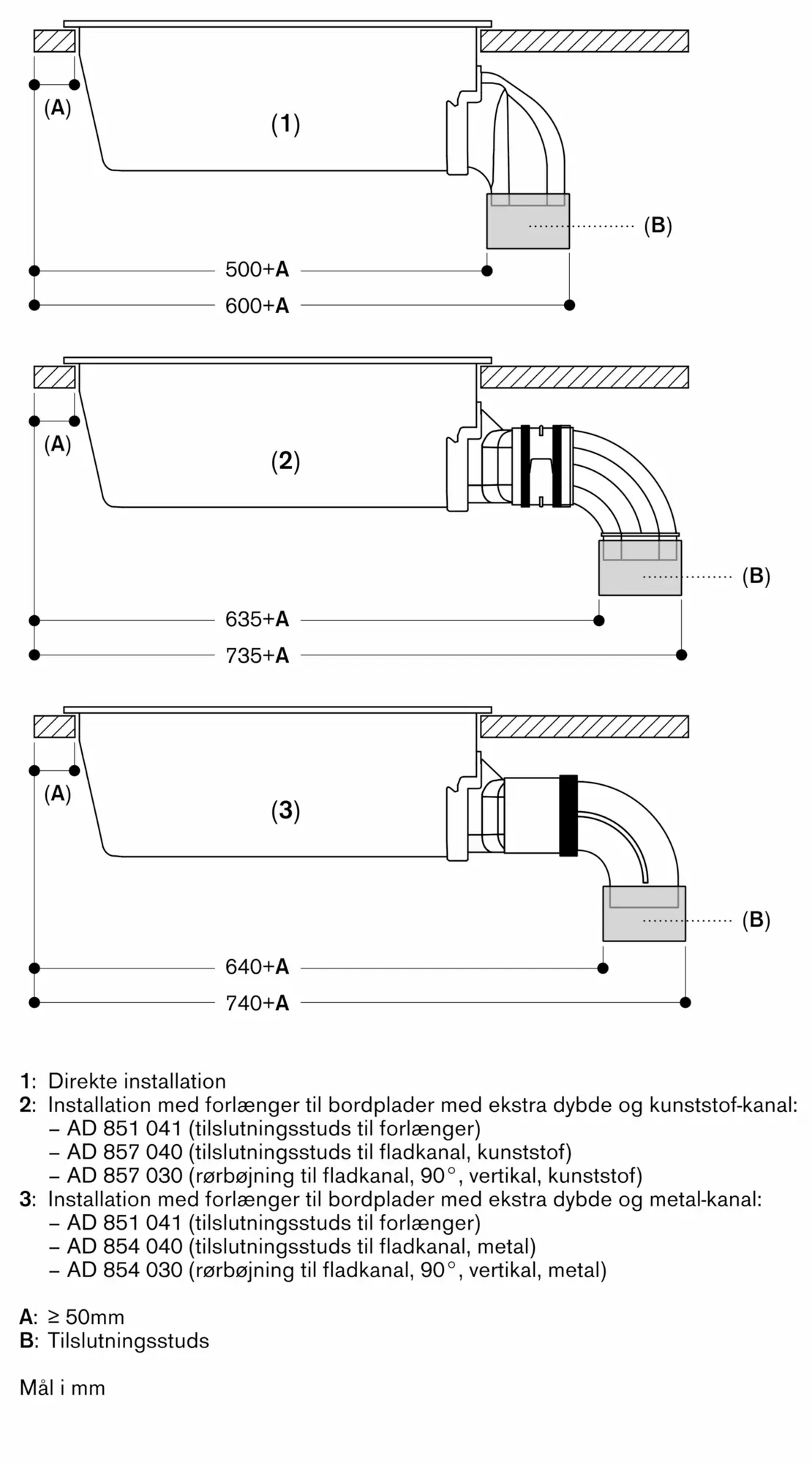 (A)

(1)

(B)

500+A

600+A

(A)

(2)

(B)

635+A

735+A

(A)

(3)

(B)

640+A

740+A

1: Direkte installation
2: Installation med forlænger til bordplader med ekstra dybde og kunststof-kanal:
– AD 851 041 (tilslutningsstuds til forlænger)
– AD 857 040 (tilslutningsstuds til fladkanal, kunststof)
– AD 857 030 (rørbøjning til fladkanal, 90°, vertikal, kunststof)
3: Installation med forlænger til bordplader med ekstra dybde og metal-kanal:
– AD 851 041 (tilslutningsstuds til forlænger)
– AD 854 040 (tilslutningsstuds til fladkanal, metal)
– AD 854 030 (rørbøjning til fladkanal, 90°, vertikal, metal)

A: ≥ 50mm
B: Tilslutningsstuds

Mål i mm