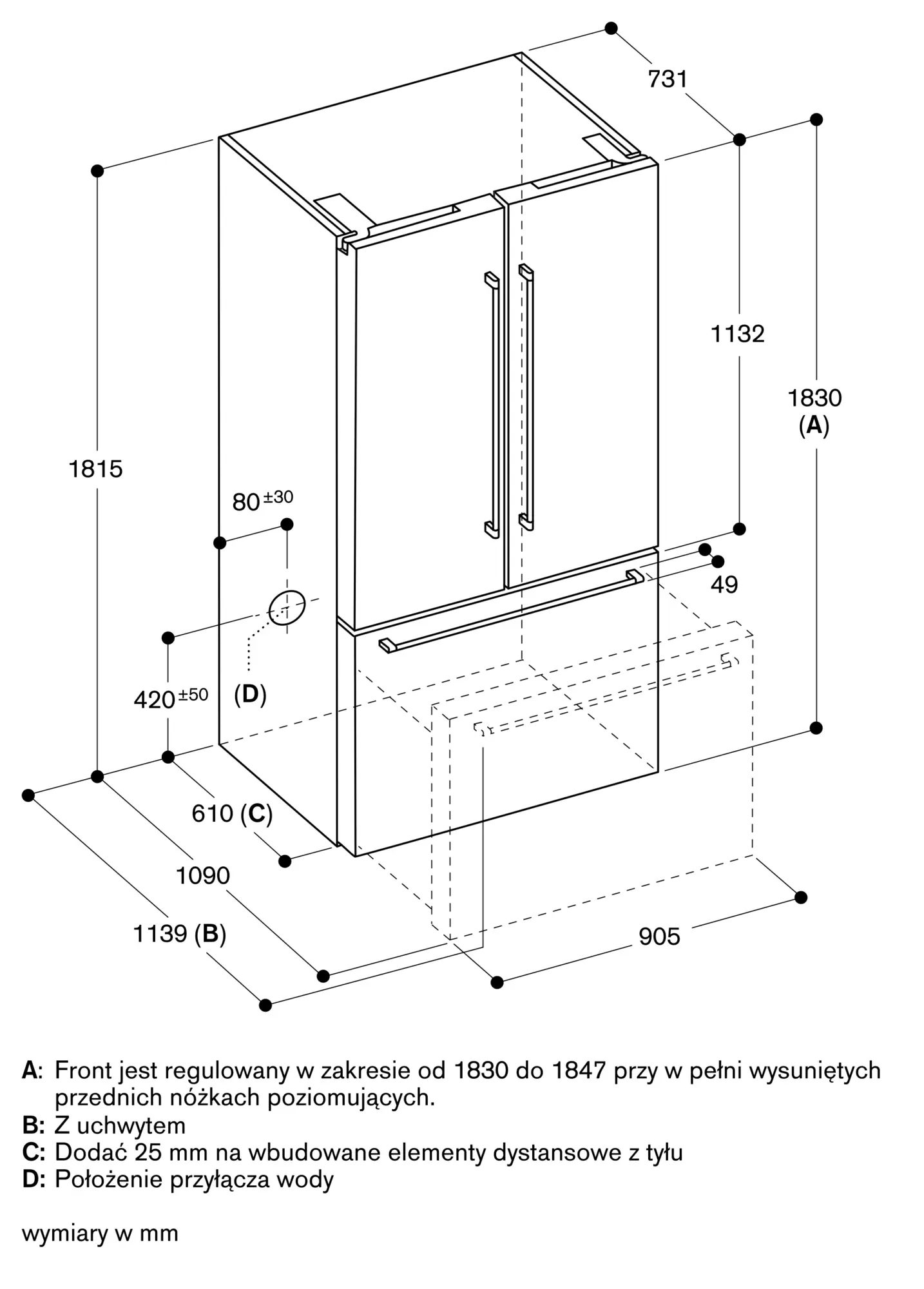 731

1132

1830
(A)

1815

$80^{\pm 30}$

49

$420^{\pm 50}$

(D)

610 (C)

1090

1139 (B)

905

A: Front jest regulowany w zakresie od 1830 do 1847 przy w pełni wysuniętych przednich nóżkach poziomujących.
B: Z uchwytem
C: Dodać 25 mm na wbudowane elementy dystansowe z tyłu
D: Położenie przyłącza wody

wymiary w mm