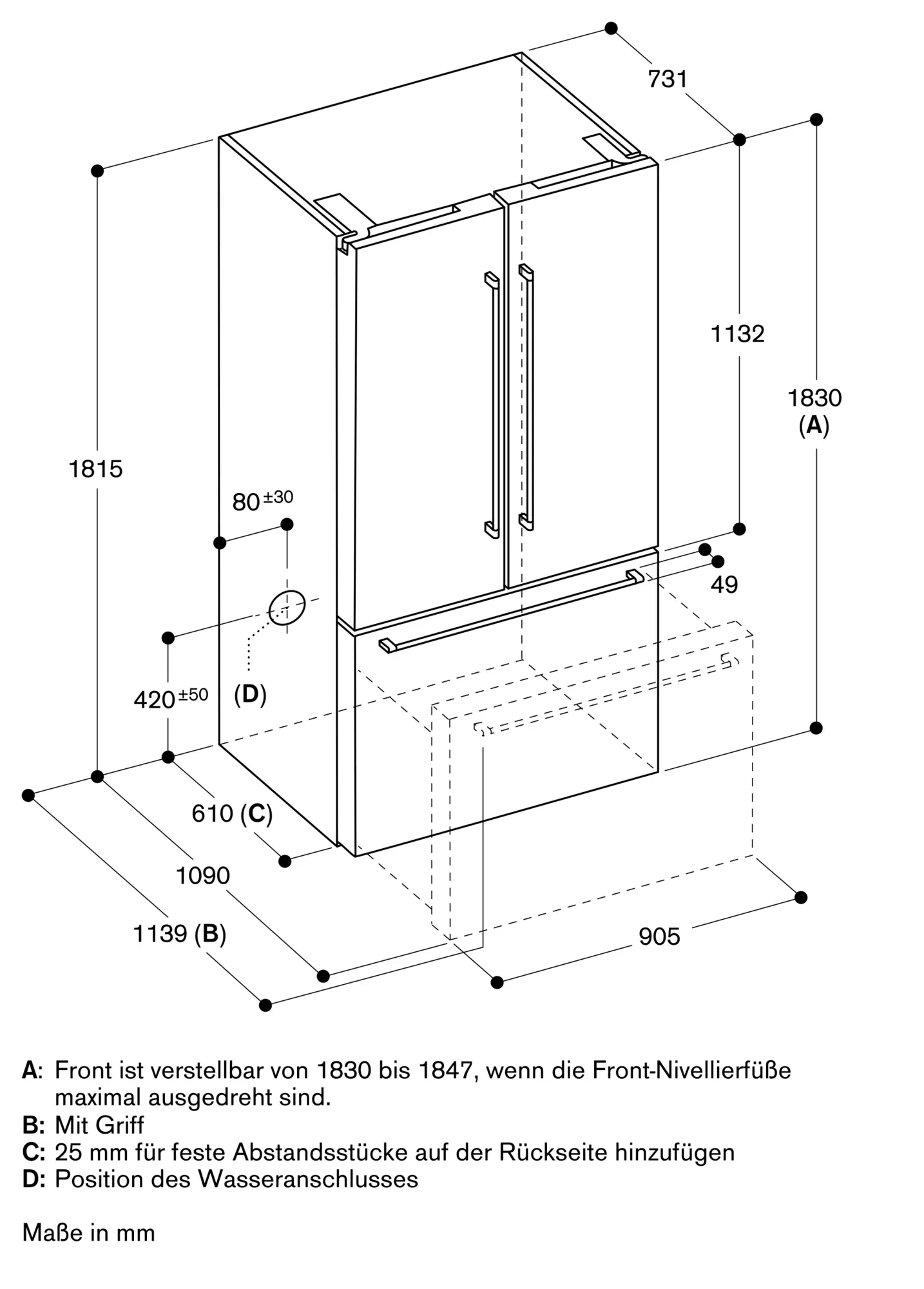 731

1132

1830
(A)

1815

$80^{\pm 30}$

49

$420^{\pm 50}$

(D)

610 (C)

1090

1139 (B)

905

A: Front ist verstellbar von 1830 bis 1847, wenn die Front-Nivellierfüße maximal ausgedreht sind.
B: Mit Griff
C: 25 mm für feste Abstandsstücke auf der Rückseite hinzufügen
D: Position des Wasseranschlusses

Maße in mm