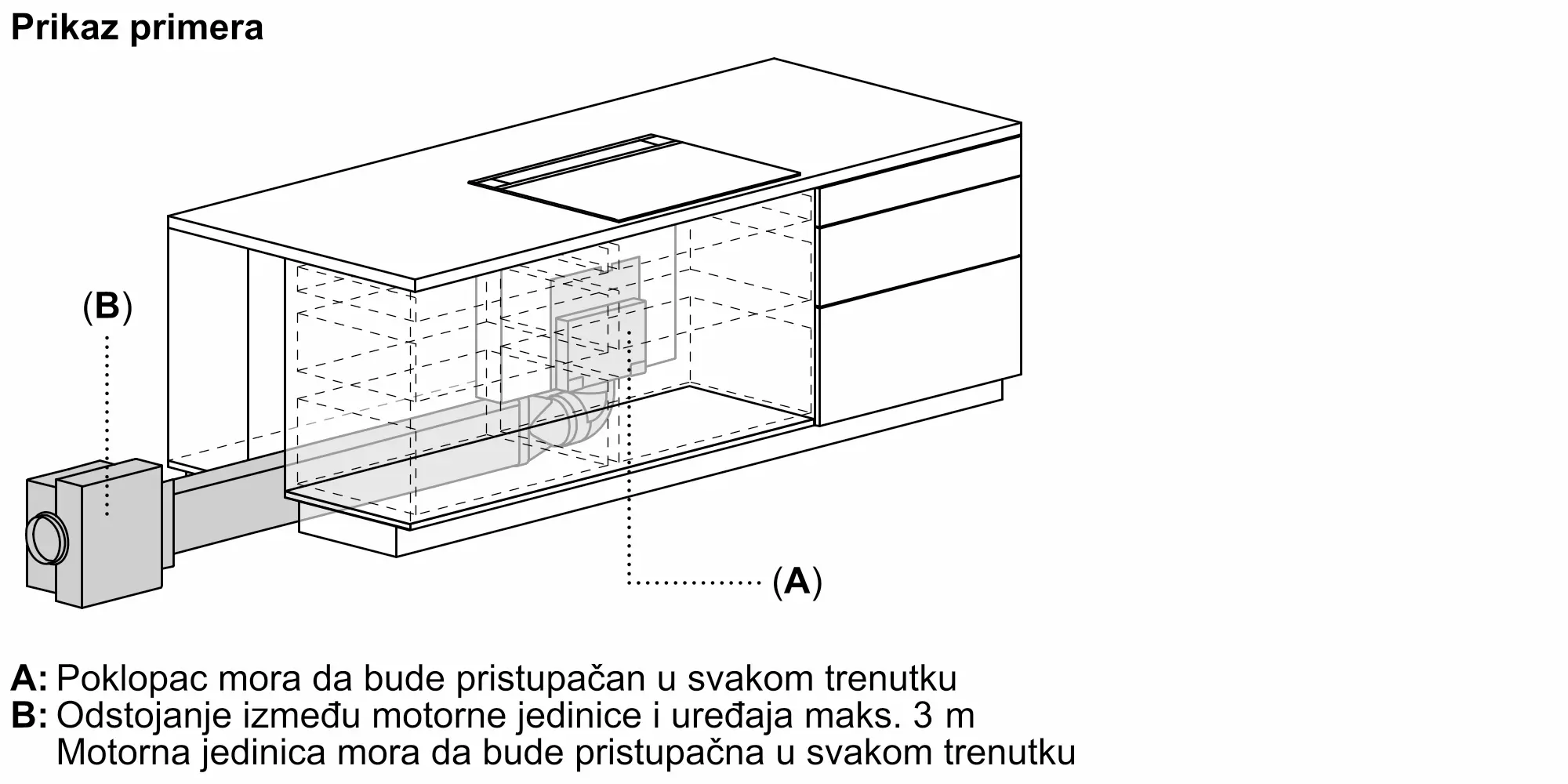 Prikaz primera

(B)

(A)

A: Poklopac mora da bude pristupačan u svakom trenutku
B: Odstojanje između motorne jedinice i uređaja maks. 3 m
Motorna jedinica mora da bude pristupačna u svakom trenutku