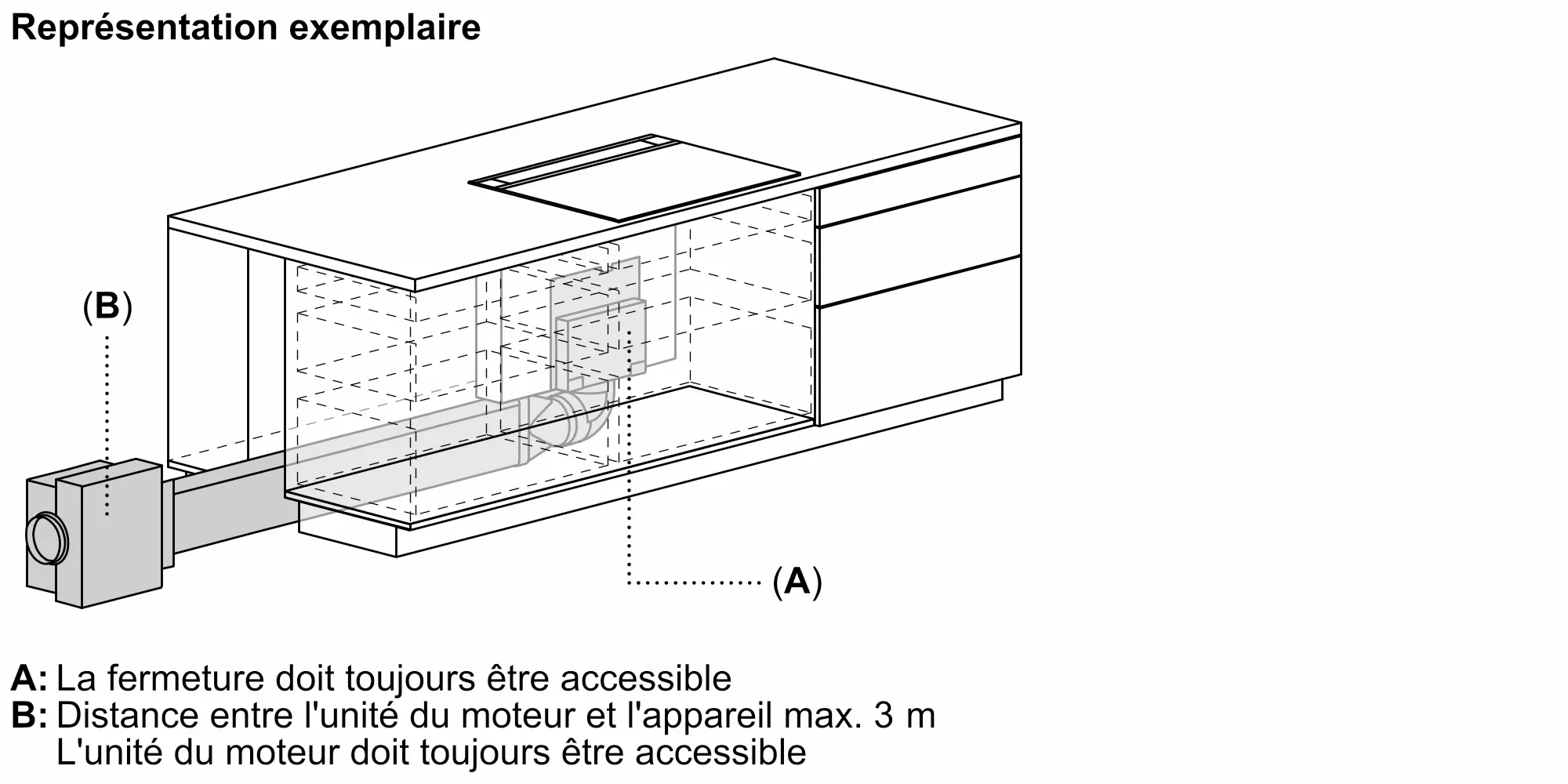 Représentation exemplaire

(B)

(A)

A: La fermeture doit toujours être accessible
B: Distance entre l'unité du moteur et l'appareil max. 3 m
L'unité du moteur doit toujours être accessible