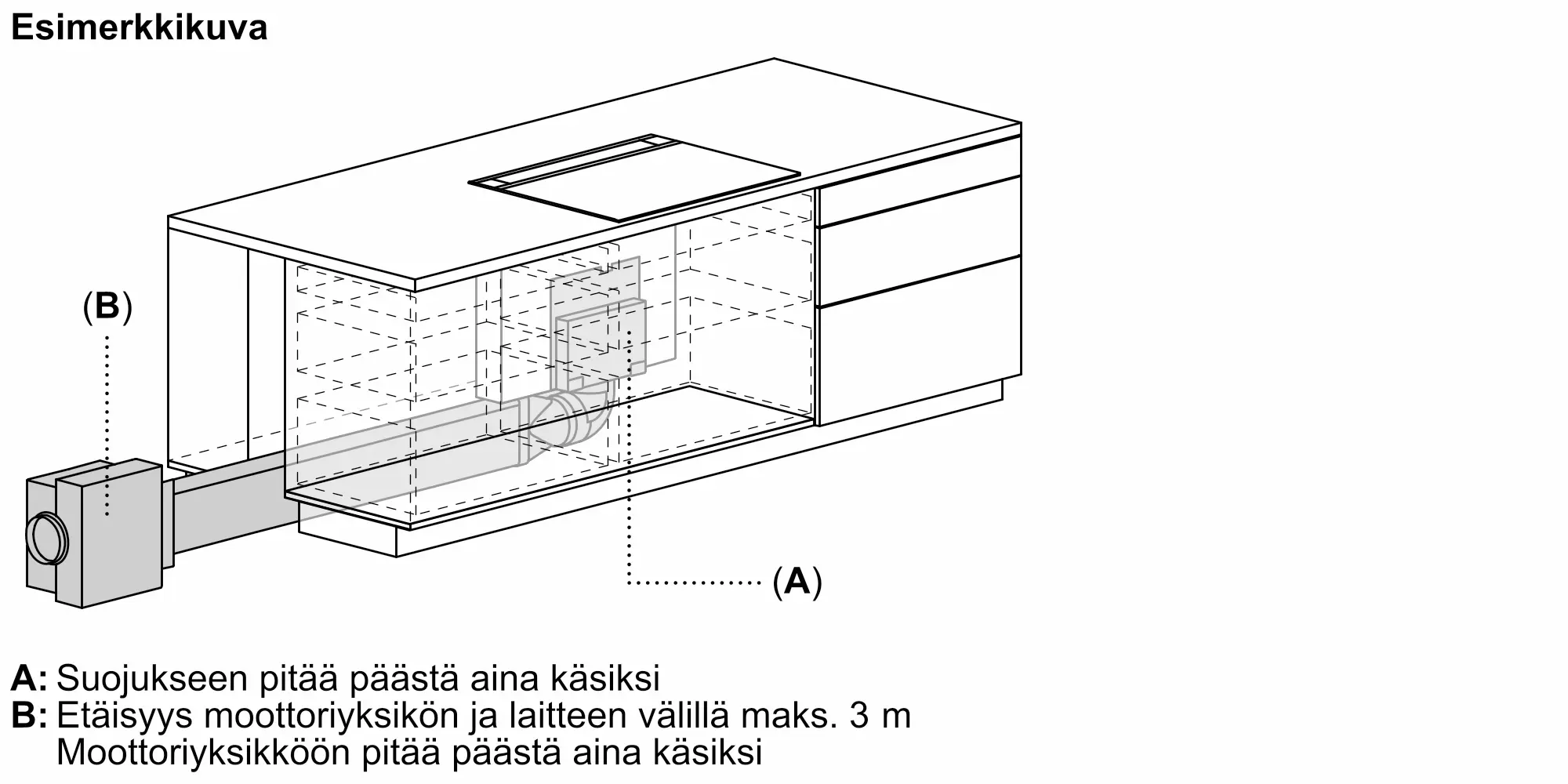 Esimerkkikuva

(B)

(A)

A: Suojukseen pitää päästä aina käsiksi
B: Etäisyys moottoriyksikön ja laitteen välillä maks. 3 m
Moottoriyksikköön pitää päästä aina käsiksi