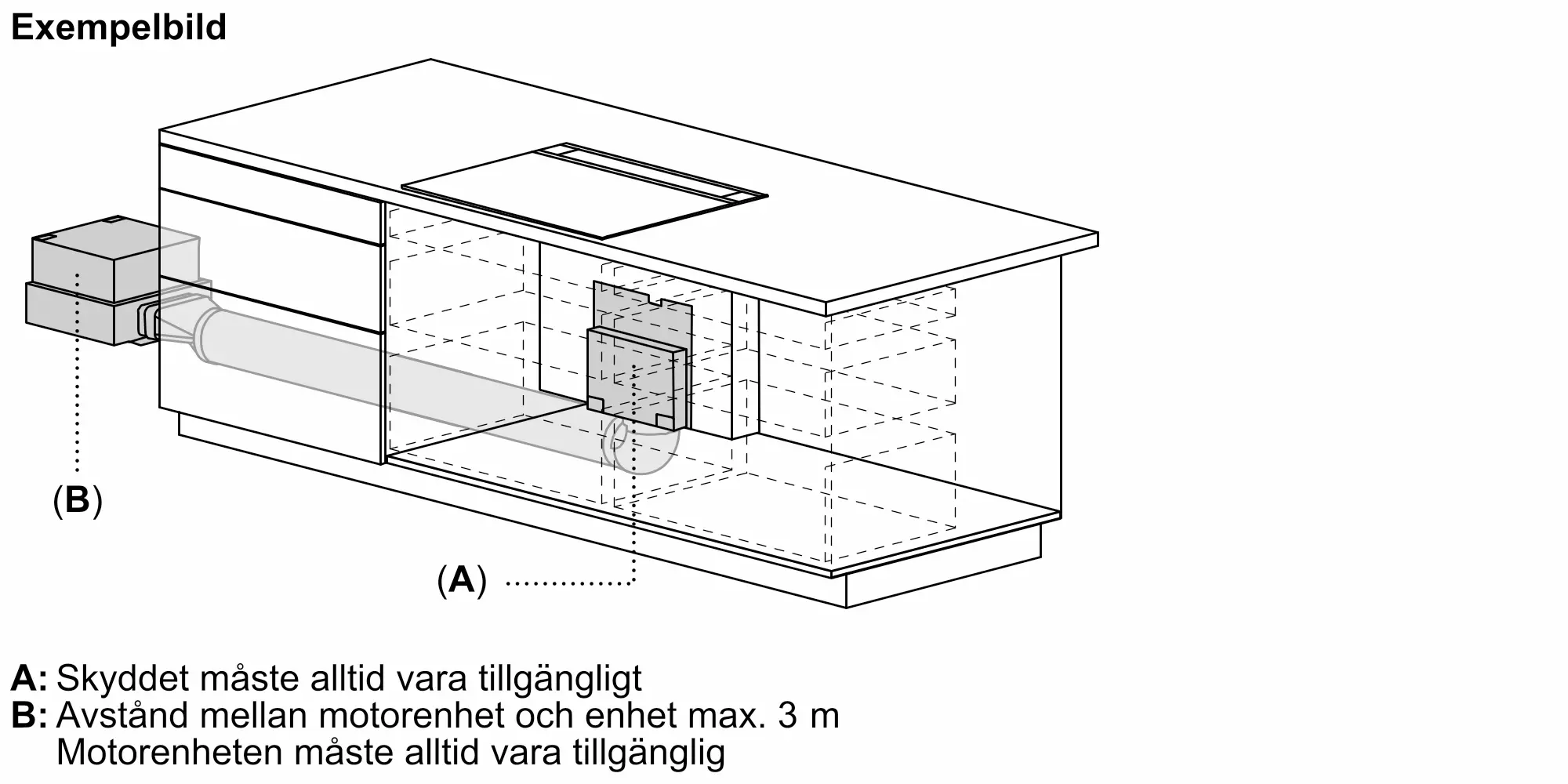 Exempelbild

(B)

(A)

A: Skyddet måste alltid vara tillgängligt
B: Avstånd mellan motorenhet och enhet max. 3 m
Motorenheten måste alltid vara tillgänglig