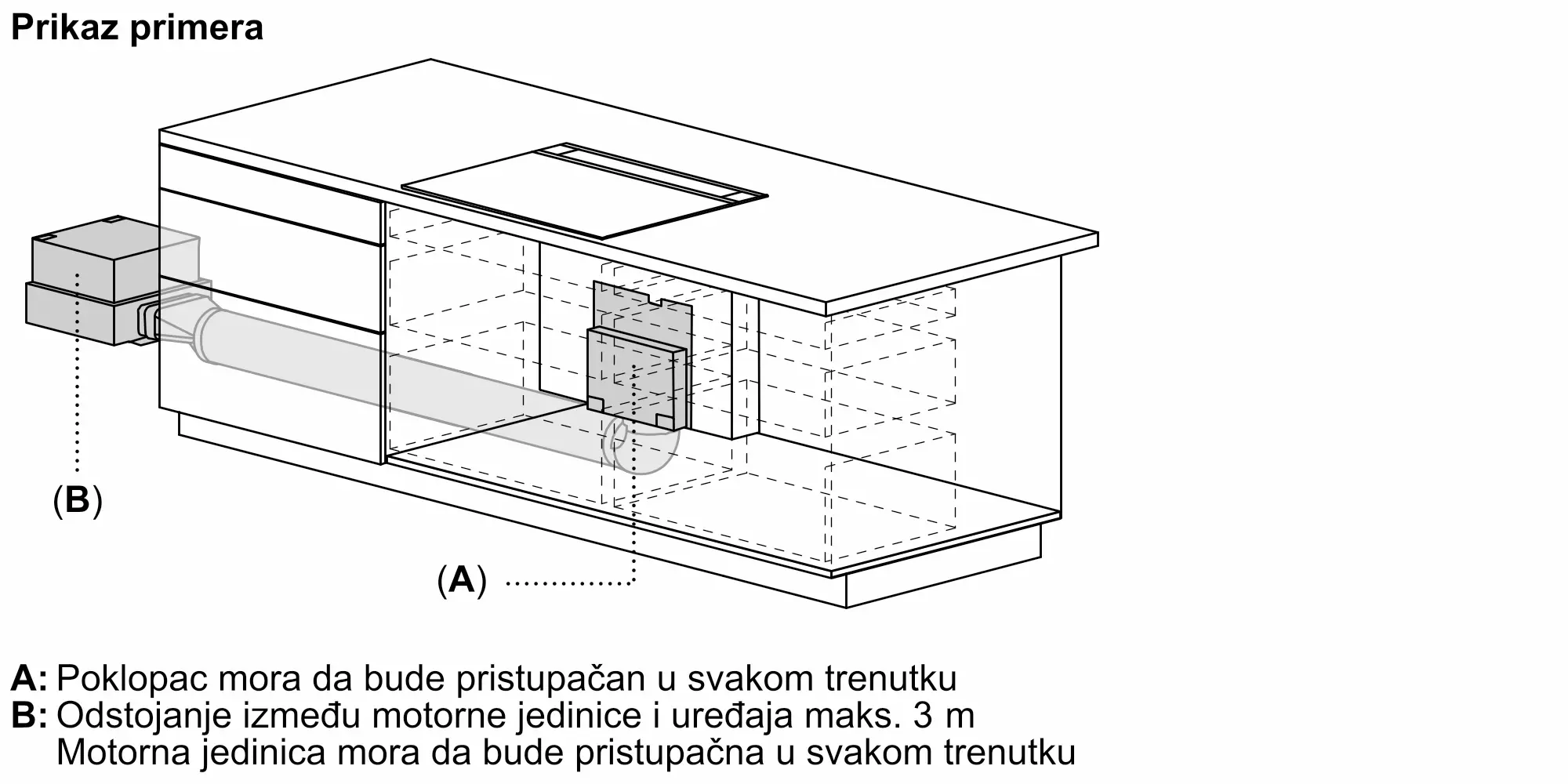 Prikaz primera

(B)

(A)

A: Poklopac mora da bude pristupačan u svakom trenutku
B: Odstojanje između motorne jedinice i uređaja maks. 3 m
Motorna jedinica mora da bude pristupačna u svakom trenutku