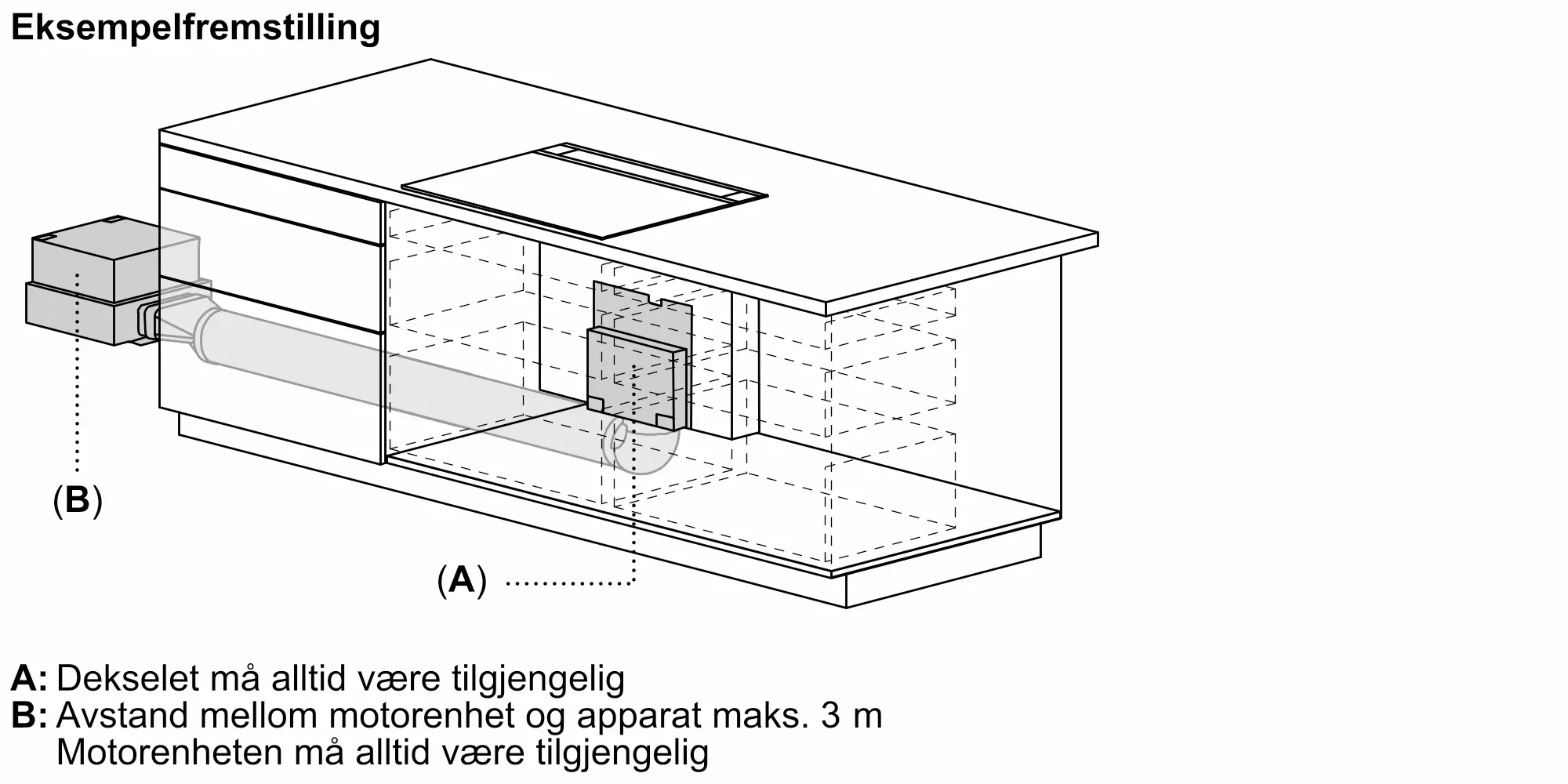 Eksempelfremstilling

(B)

(A)

A: Dekselet må alltid være tilgjengelig
B: Avstand mellom motorenhet og apparat maks. 3 m
Motorenheten må alltid være tilgjengelig