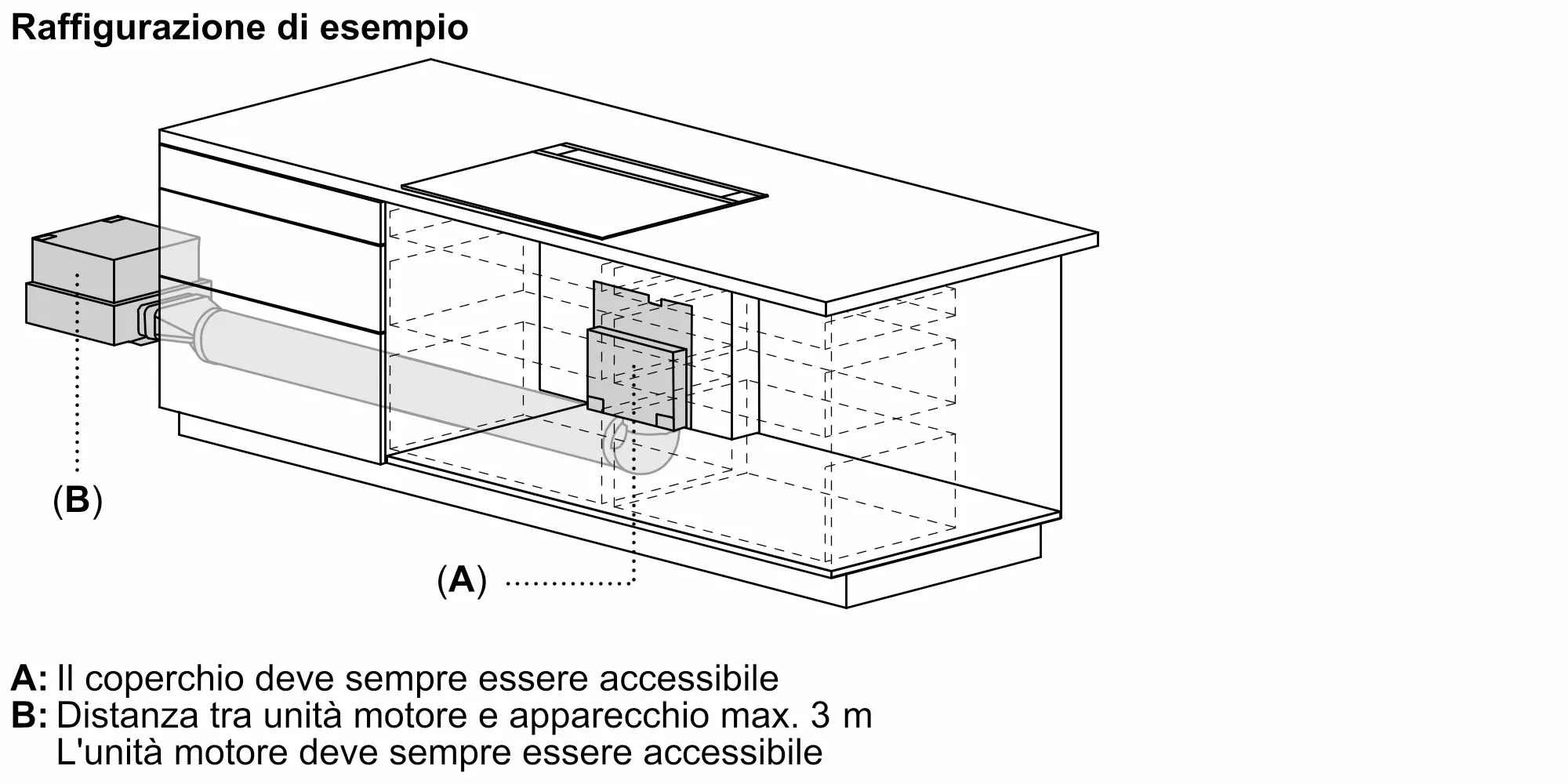 Raffigurazione di esempio

(B)

(A)

A: Il coperchio deve sempre essere accessibile
B: Distanza tra unità motore e apparecchio max. 3 m
L'unità motore deve sempre essere accessibile