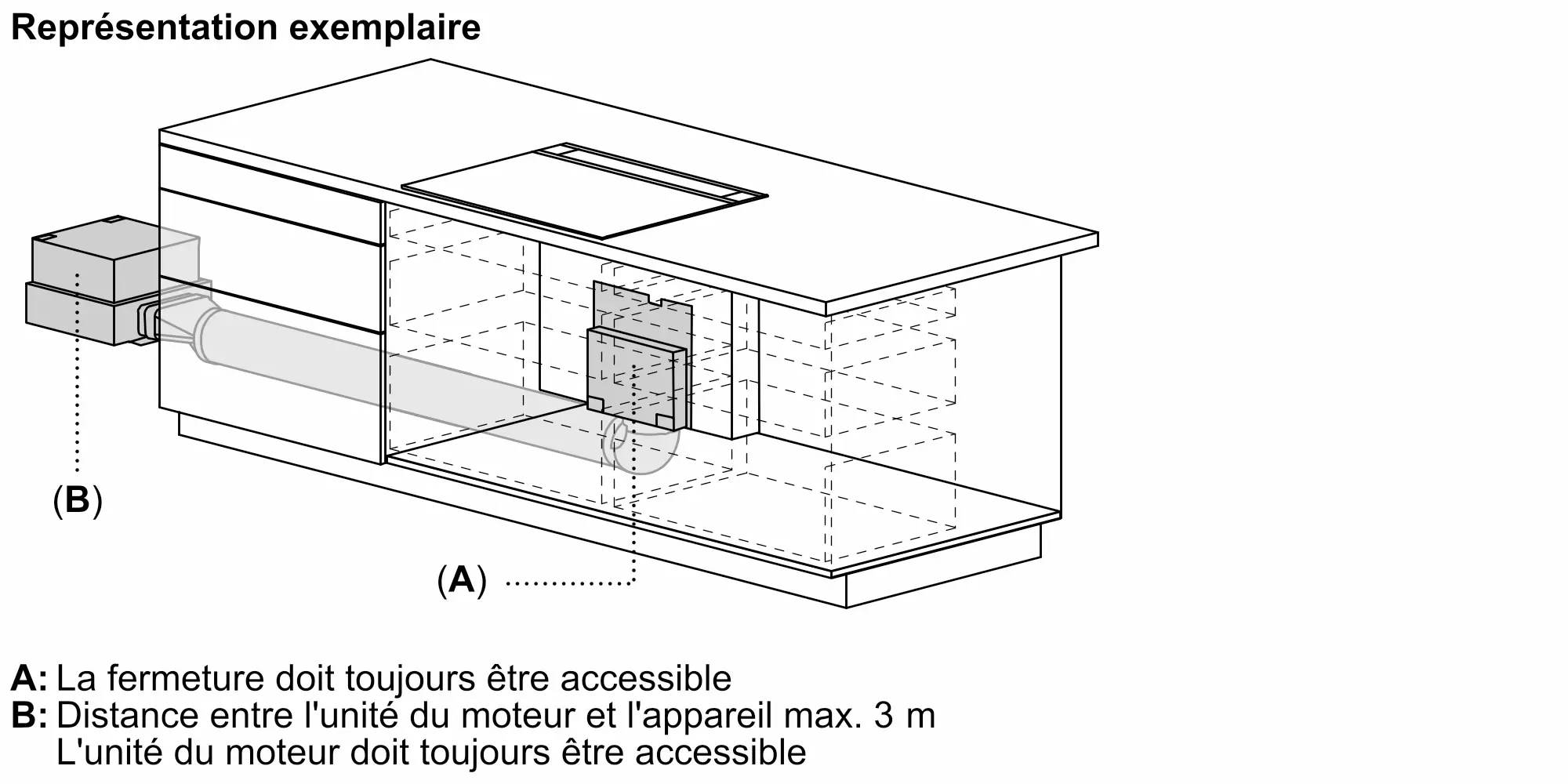 Représentation exemplaire

(B)

(A)

A: La fermeture doit toujours être accessible
B: Distance entre l'unité du moteur et l'appareil max. 3 m
L'unité du moteur doit toujours être accessible