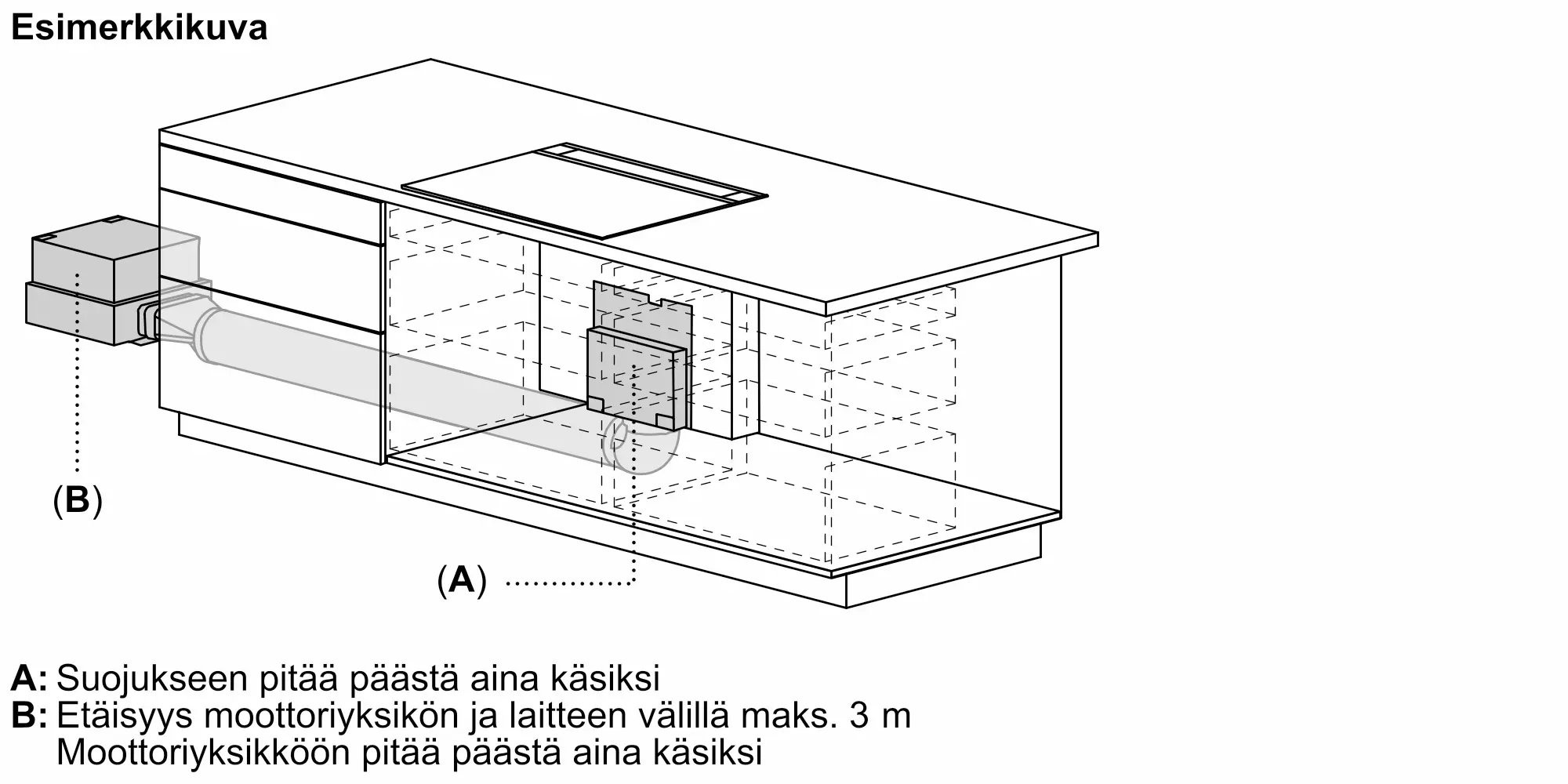 Esimerkkikuva

(B)

(A)

A: Suojukseen pitää päästä aina käsiksi
B: Etäisyys moottoriyksikön ja laitteen välillä maks. 3 m
Moottoriyksikköön pitää päästä aina käsiksi