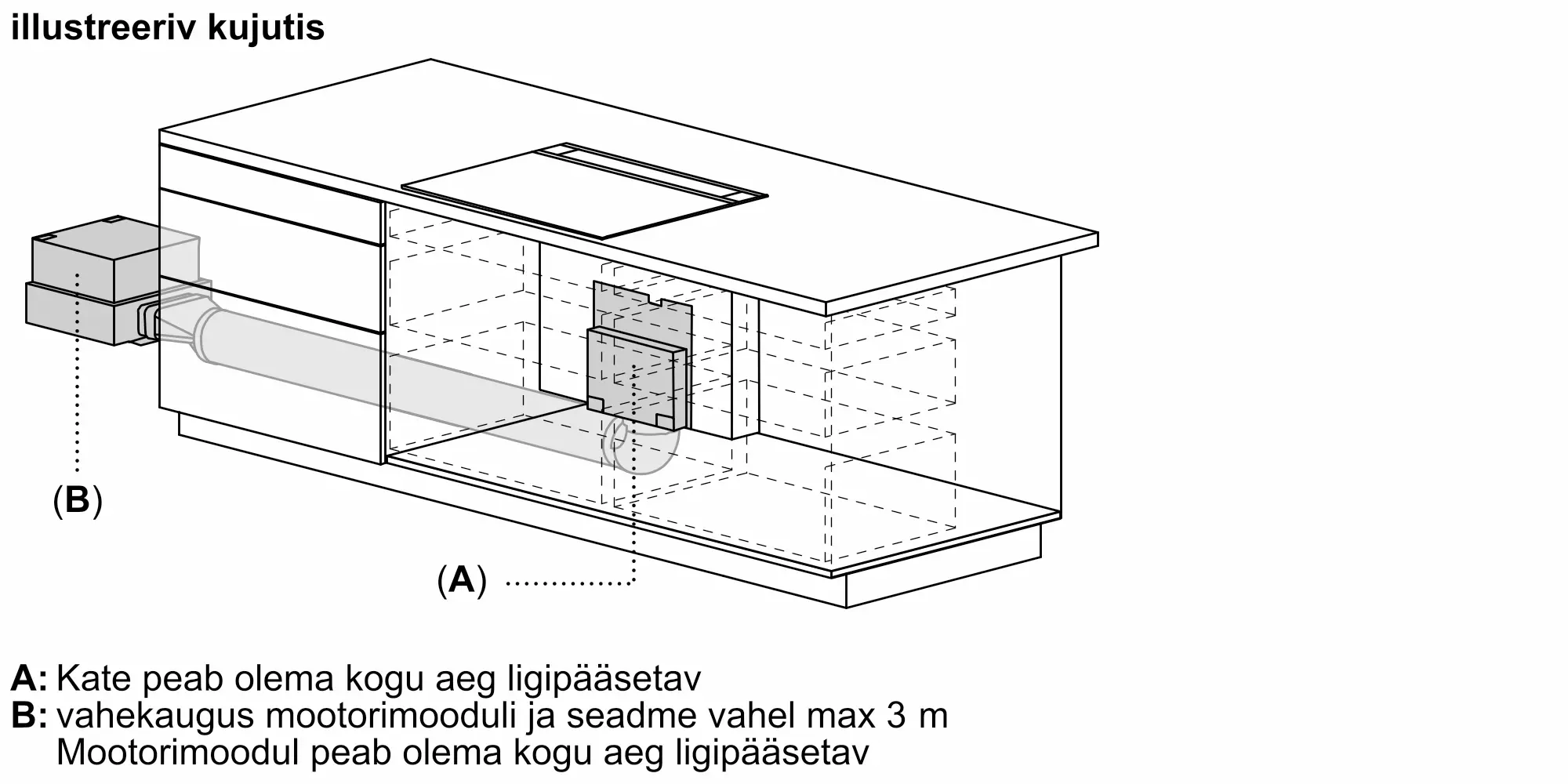 illustreeriv kujutis

(B)

(A)

A: Kate peab olema kogu aeg ligipääsetav
B: vahekaugus mootorimooduli ja seadme vahel max 3 m
Mootorimoodul peab olema kogu aeg ligipääsetav