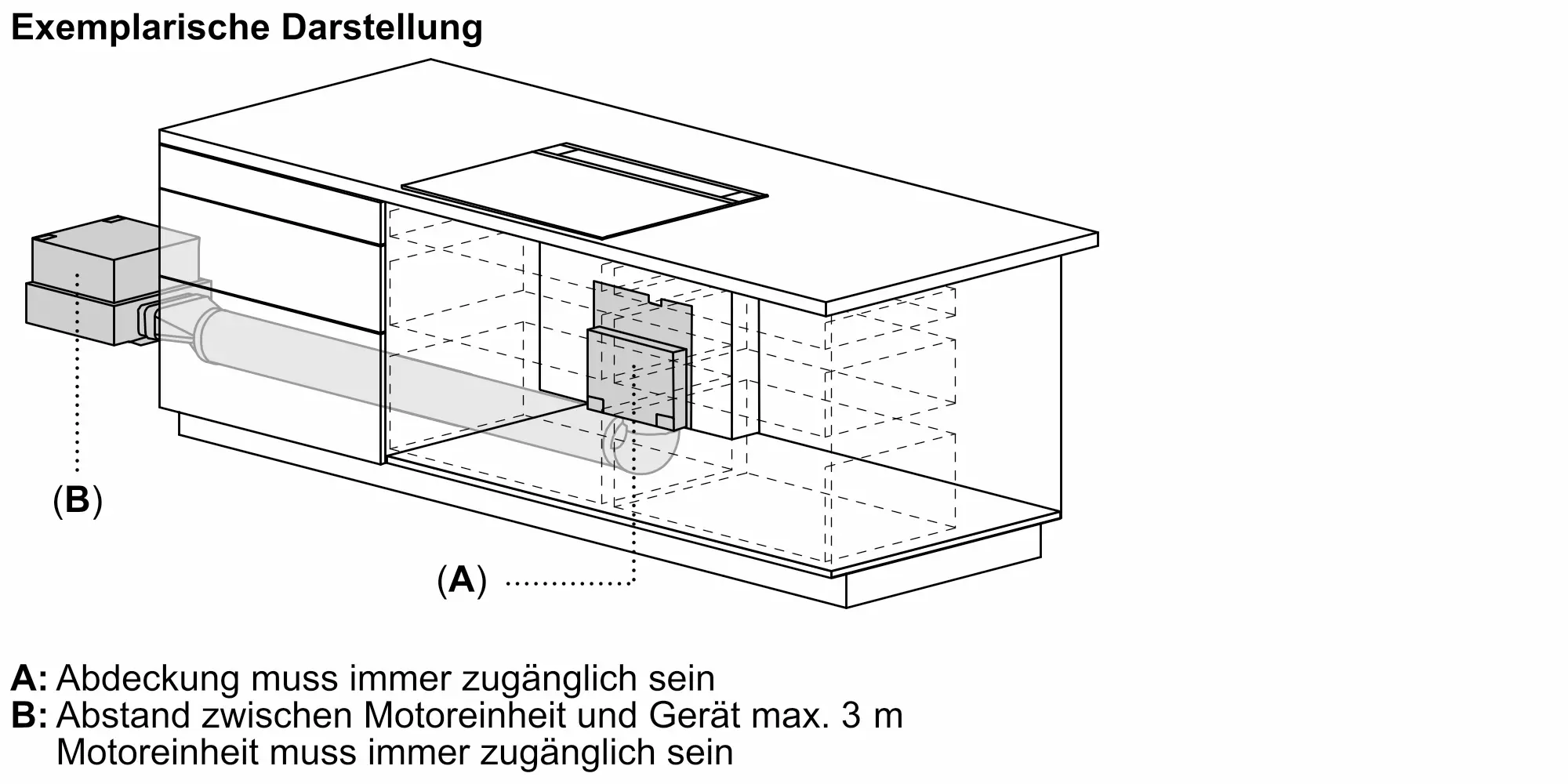 Exemplarische Darstellung

(B)

(A)

A: Abdeckung muss immer zugänglich sein
B: Abstand zwischen Motoreinheit und Gerät max. 3 m
Motoreinheit muss immer zugänglich sein