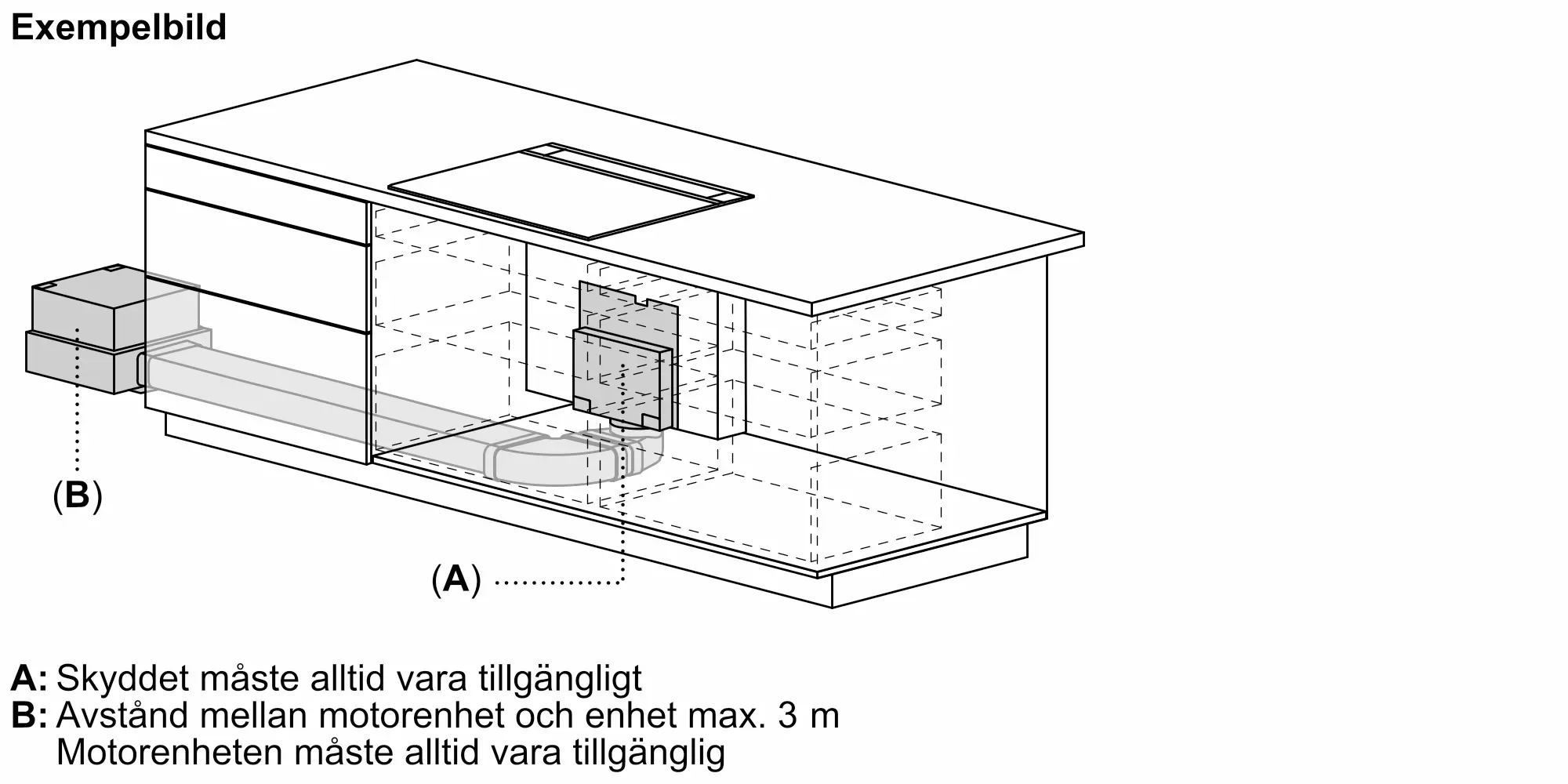 Exempelbild

(B)

(A)

A: Skyddet måste alltid vara tillgängligt
B: Avstånd mellan motorenhet och enhet max. 3 m
Motorenheten måste alltid vara tillgänglig