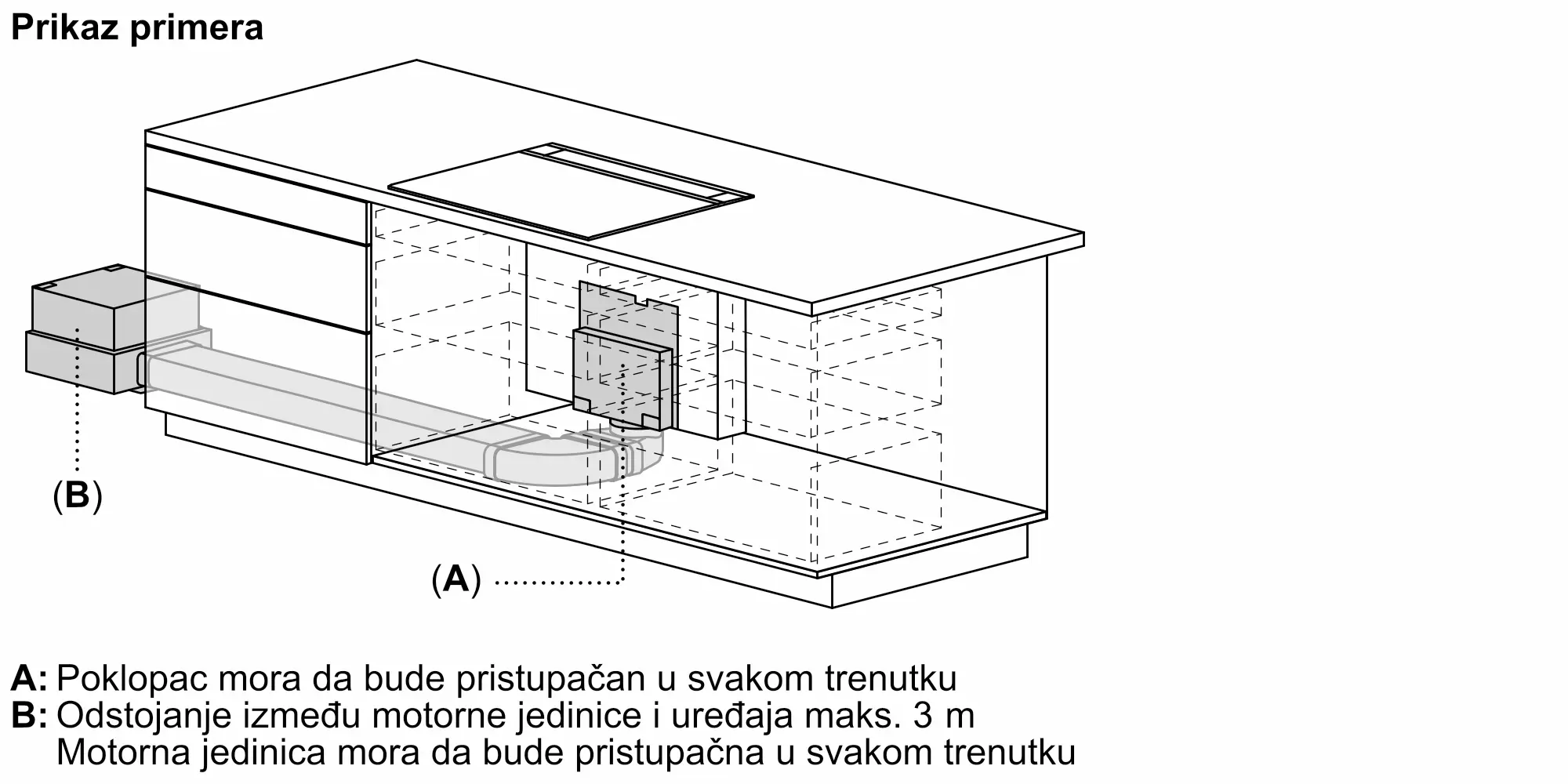 Prikaz primera

(B)

(A)

A: Poklopac mora da bude pristupačan u svakom trenutku
B: Odstojanje između motorne jedinice i uređaja maks. 3 m
Motorna jedinica mora da bude pristupačna u svakom trenutku