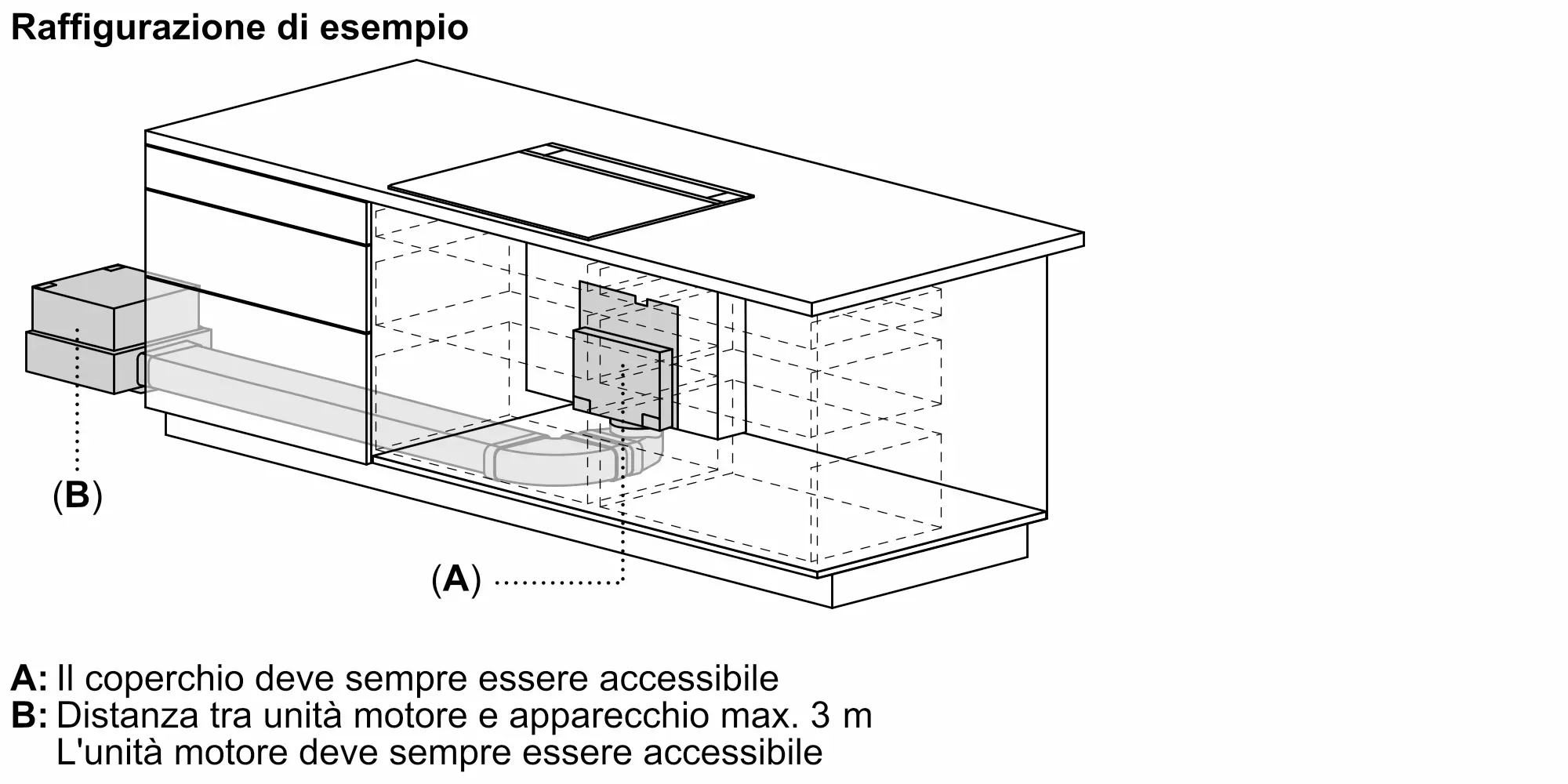 Raffigurazione di esempio

(B)

(A)

A: Il coperchio deve sempre essere accessibile
B: Distanza tra unità motore e apparecchio max. 3 m
L'unità motore deve sempre essere accessibile