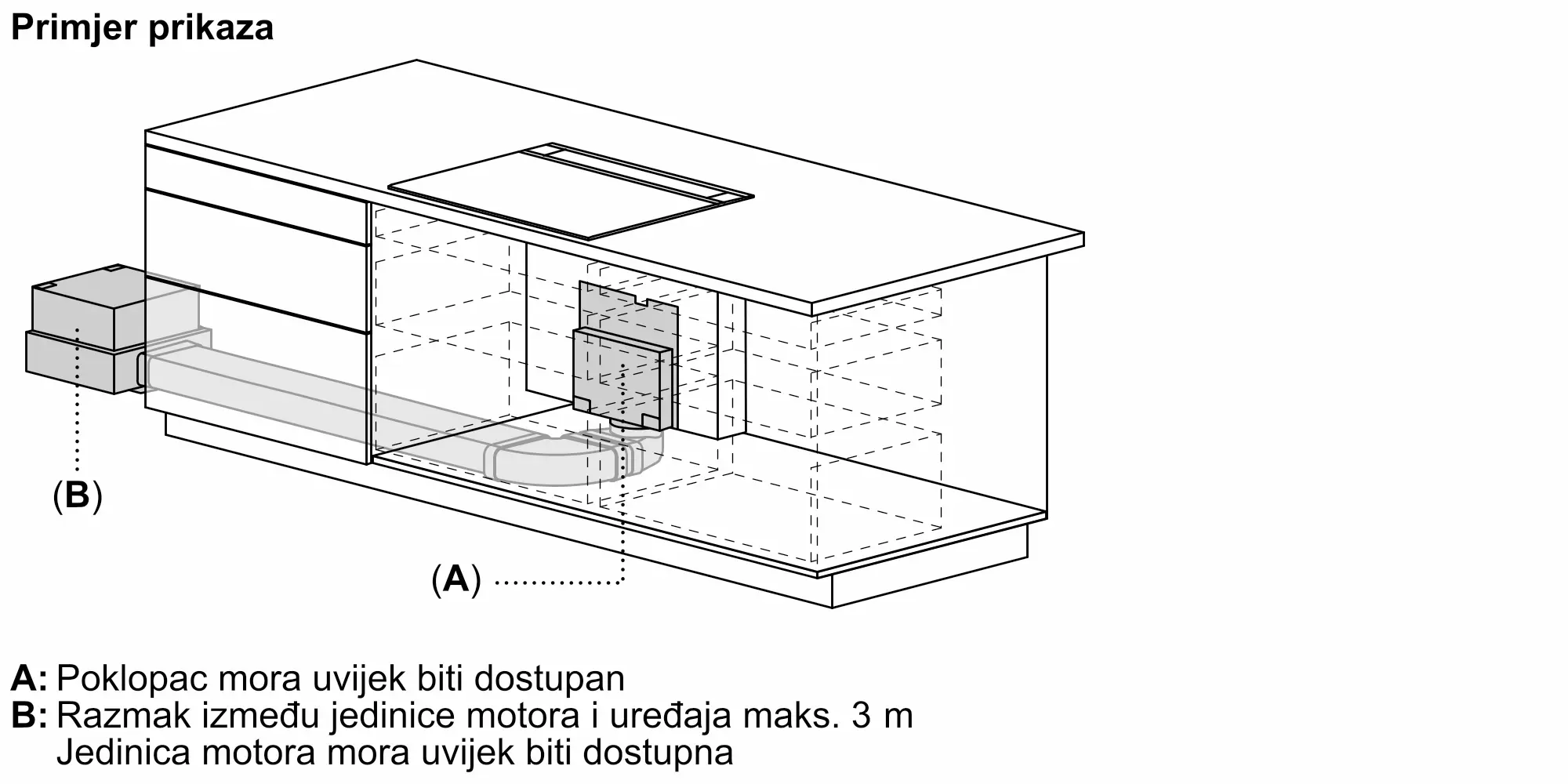 Primjer prikaza

(B)

(A)

A: Poklopac mora uvijek biti dostupan
B: Razmak između jedinice motora i uređaja maks. 3 m
Jedinica motora mora uvijek biti dostupna