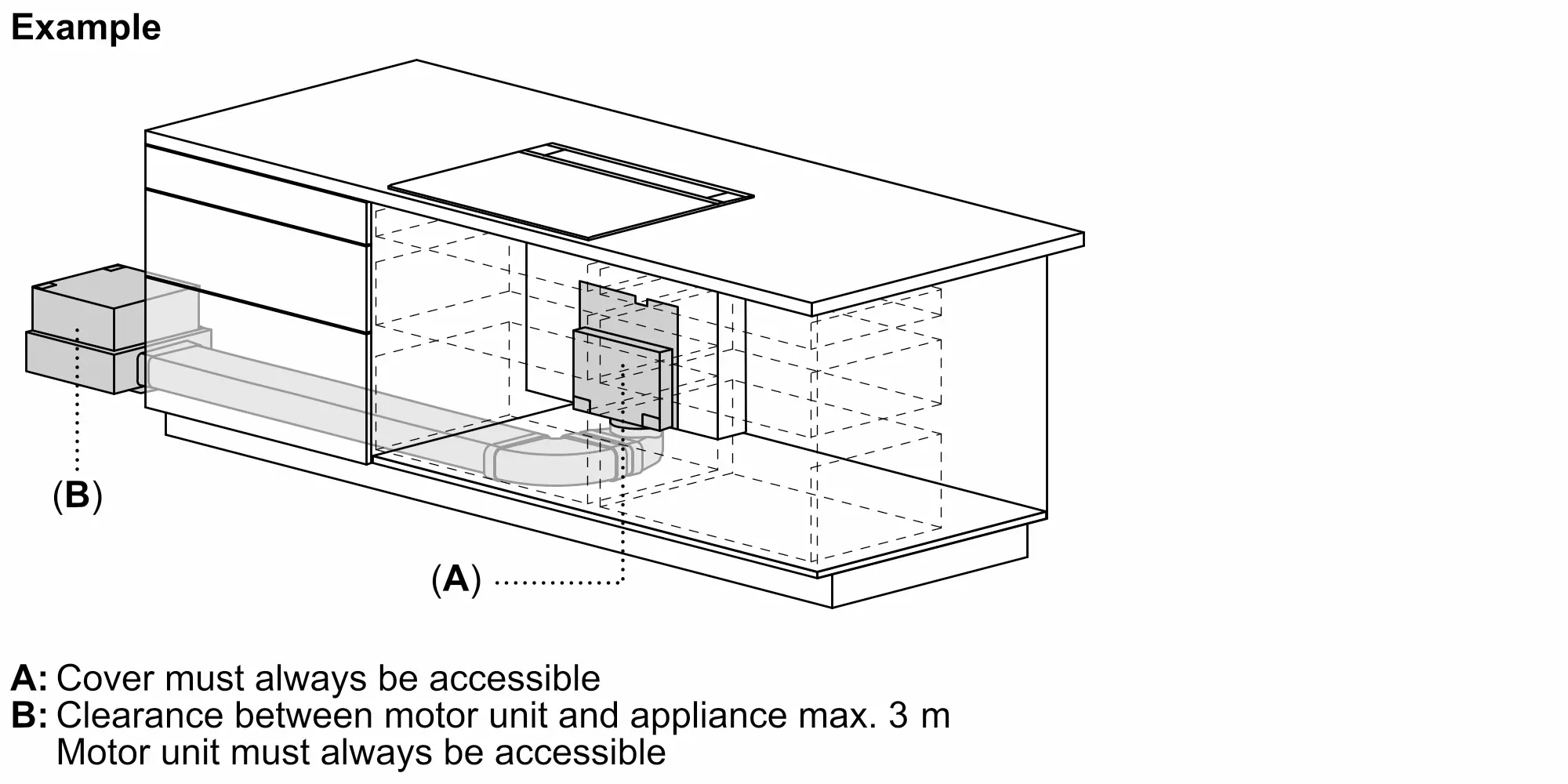 Example

(B)

(A)

A: Cover must always be accessible
B: Clearance between motor unit and appliance max. 3 m
Motor unit must always be accessible